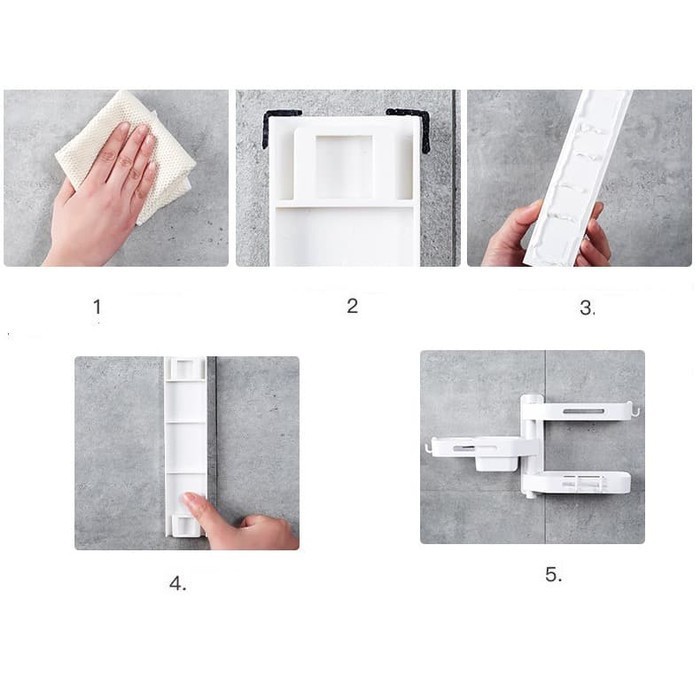 1

2

3.

4.

5.