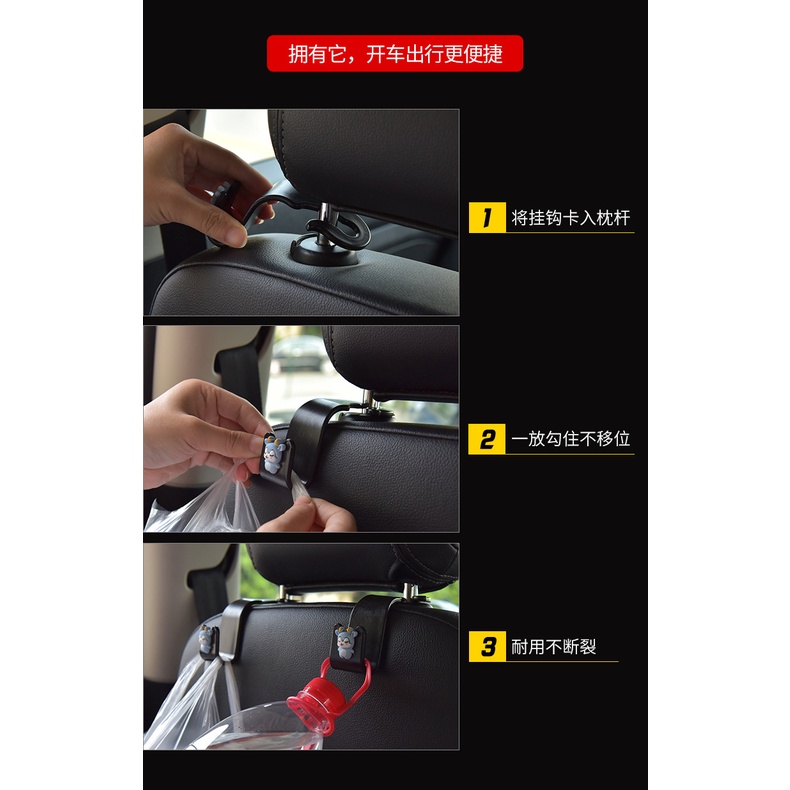 拥有它，开车出行更便捷

1 将挂钩卡入枕杆

2 一放勾住不移位

3 耐用不断裂