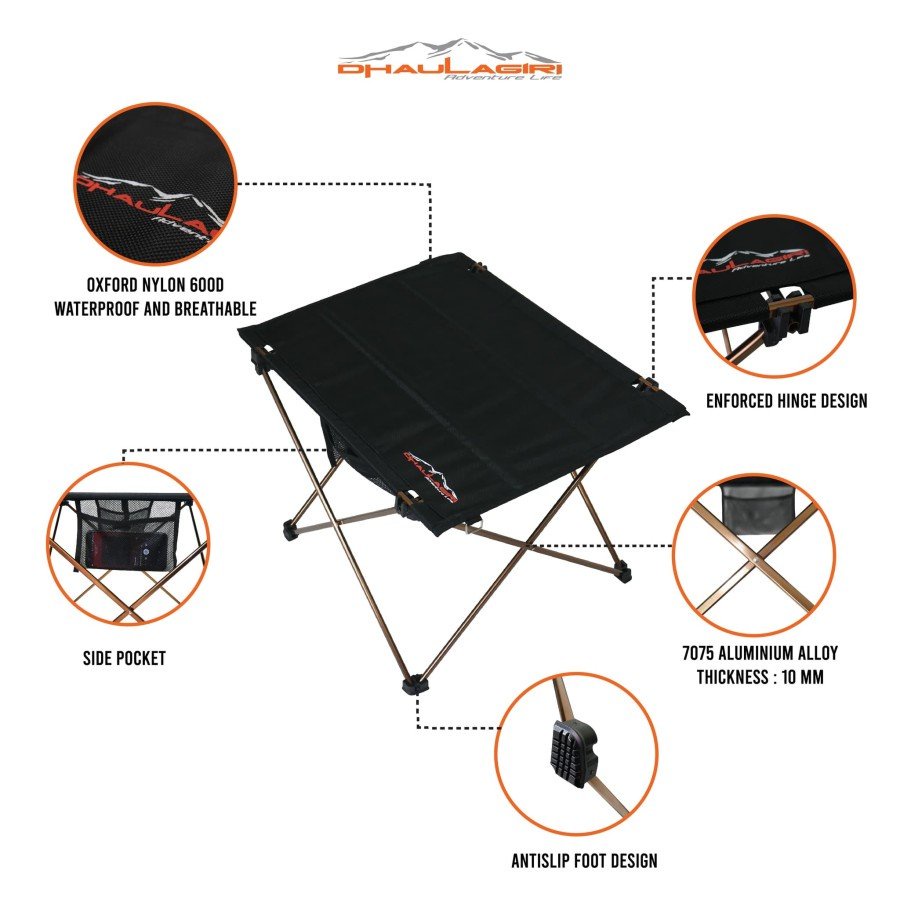 DHAULAGIRI
Adventure Life

DHAULAGIRI
Adventure

OXFORD NYLON 600D
WATERPROOF AND BREATHABLE

DHAULAGIRI
Adventure Life

ENFORCED HINGE DESIGN

DHAULAGIRI

SIDE POCKET

7075 ALUMINIUM ALLOY
THICKNESS : 10 MM

ANTISLIP FOOT DESIGN