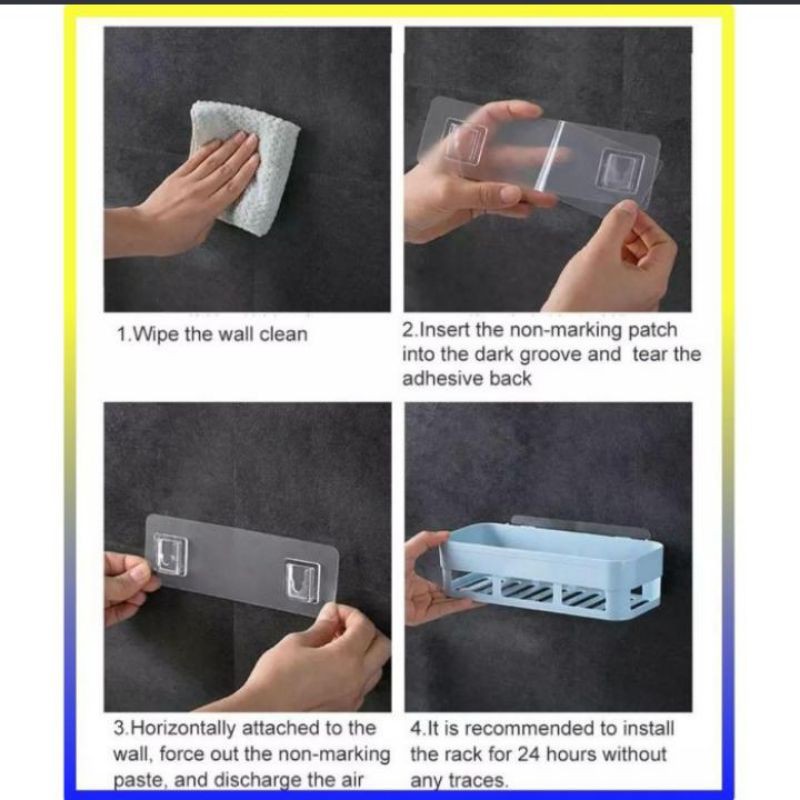 1.Wipe the wall clean

2.Insert the non-marking patch into the dark groove and tear the adhesive back

3.Horizontally attached to the wall, force out the non-marking paste, and discharge the air

4.It is recommended to install the rack for 24 hours without any traces.