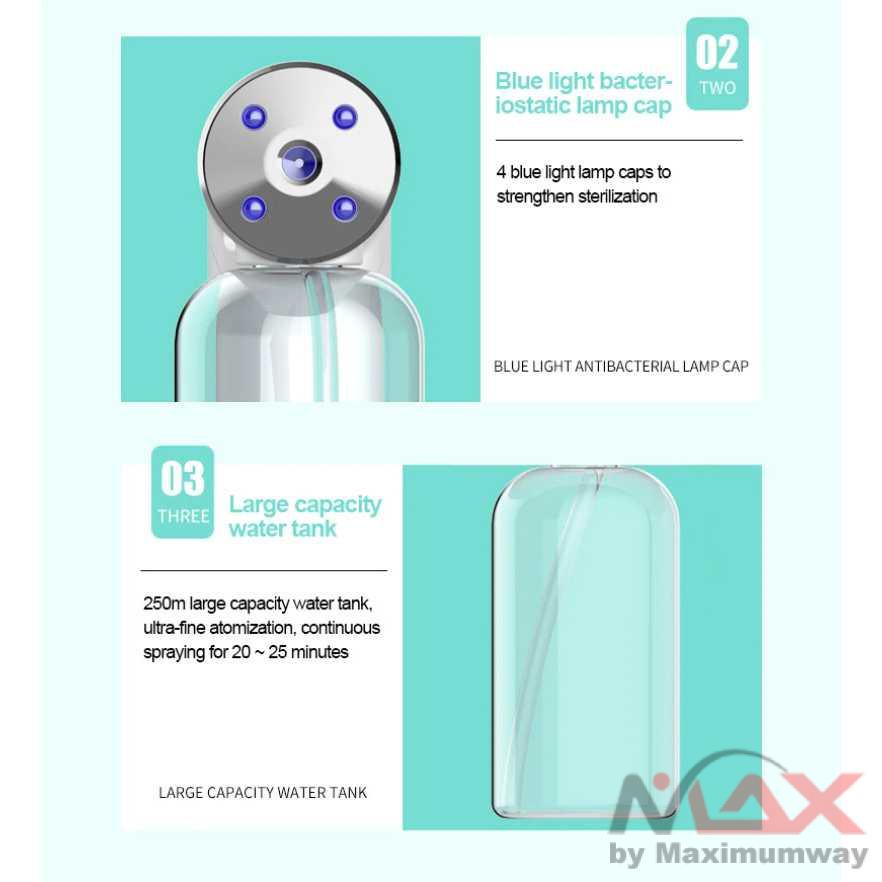 02
TWO

Blue light bacteriostatic lamp cap

4 blue light lamp caps to strengthen sterilization

BLUE LIGHT ANTIBACTERIAL LAMP CAP

03
THREE

Large capacity water tank

250m large capacity water tank, ultra-fine atomization, continuous spraying for 20 ~ 25 minutes

LARGE CAPACITY WATER TANK

MAX
by Maximumway