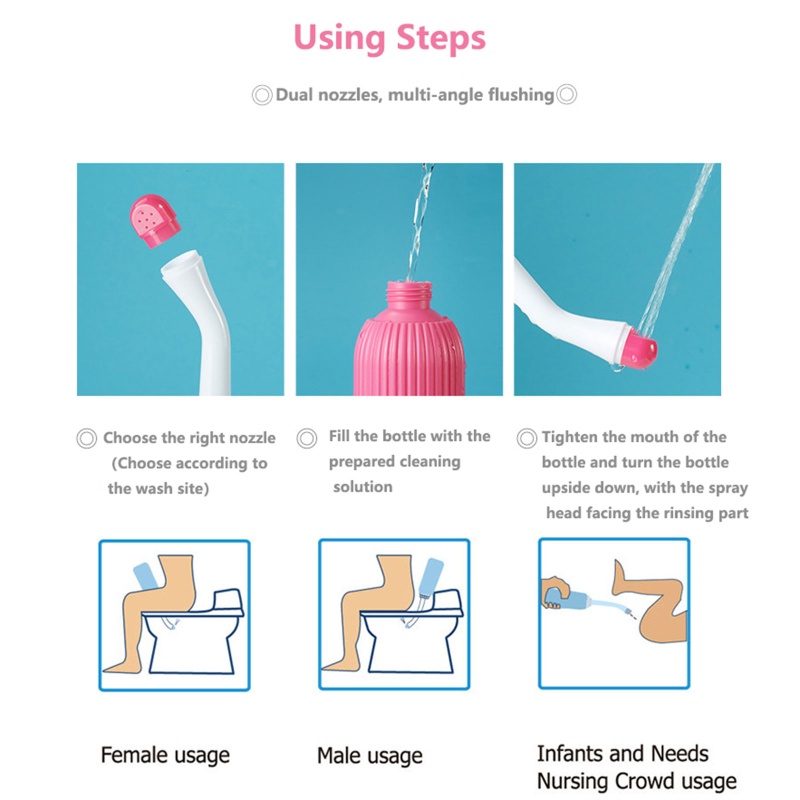 Using Steps

◎Dual nozzles, multi-angle flushing◎

◎ Choose the right nozzle (Choose according to the wash site)

◎ Fill the bottle with the prepared cleaning solution

◎ Tighten the mouth of the bottle and turn the bottle upside down, with the spray head facing the rinsing part

Female usage

Male usage

Infants and Needs Nursing Crowd usage