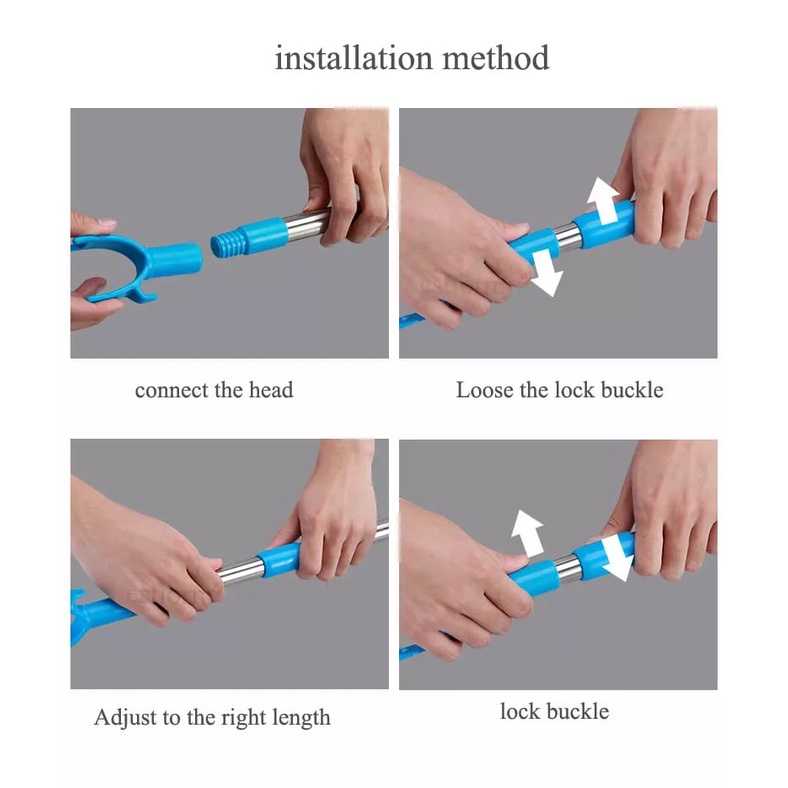 installation method

connect the head

Loose the lock buckle

Adjust to the right length

lock buckle