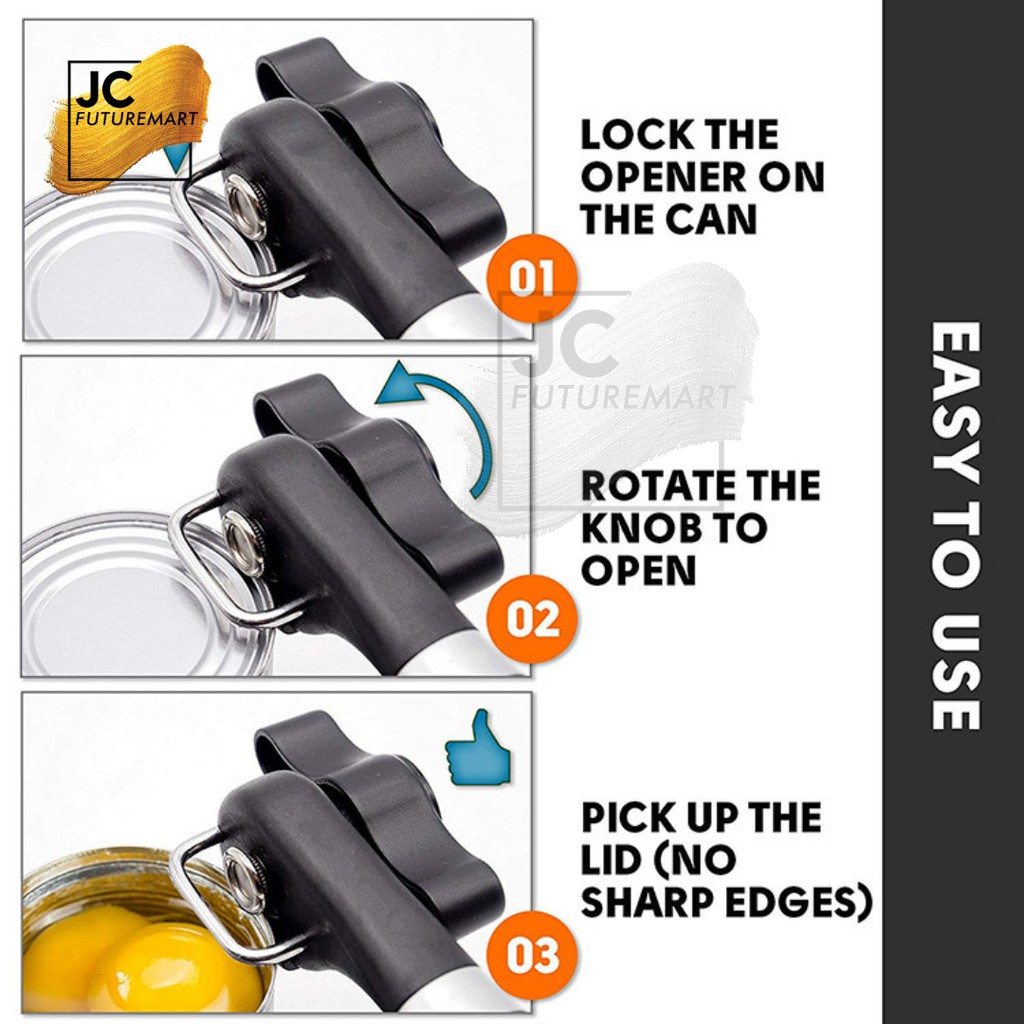 JC
FUTUREMART

LOCK THE OPENER ON THE CAN

01

JC
FUTUREMART

ROTATE THE KNOB TO OPEN

02

PICK UP THE LID (NO SHARP EDGES)

03

EASY TO USE