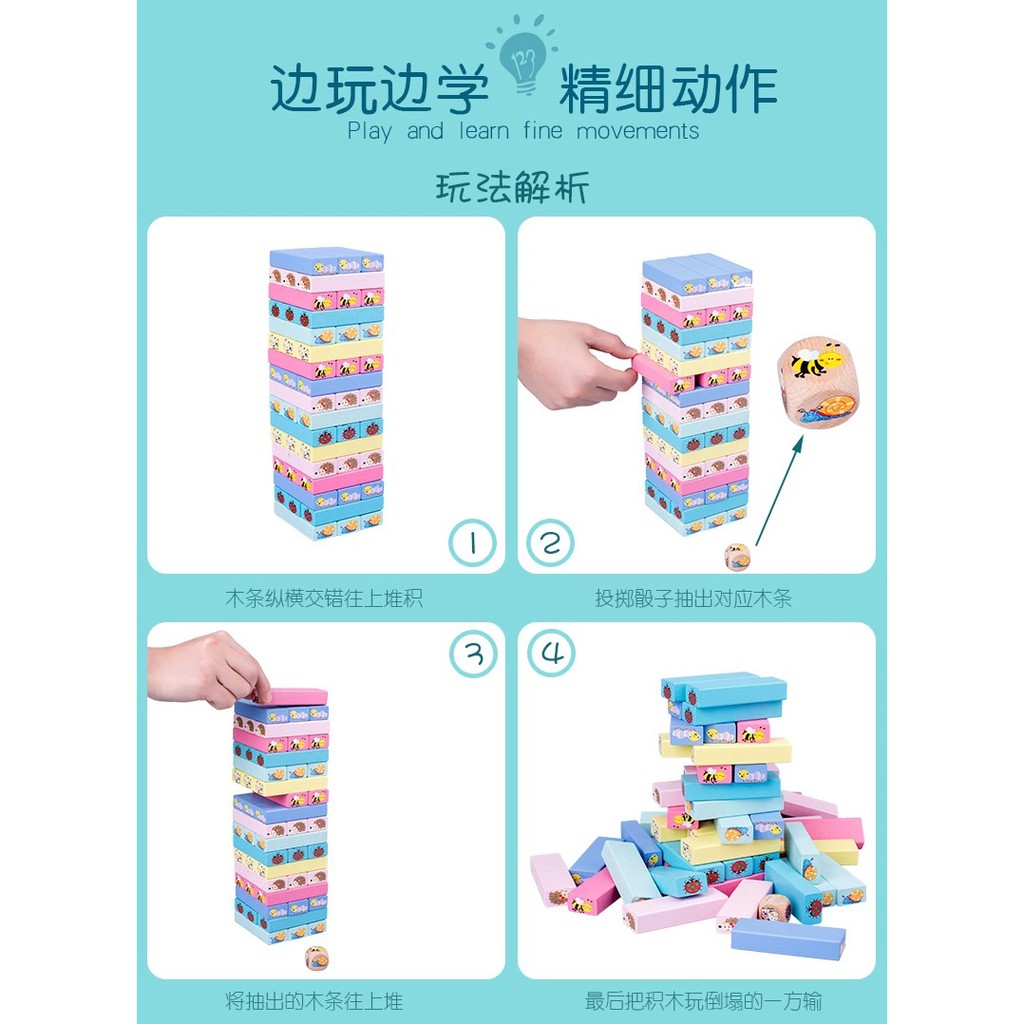 边玩边学 精细动作
Play and learn fine movements

玩法解析

1
木条纵横交错往上堆积

2
投掷骰子抽出对应木条

3
将抽出的木条往上堆

4
最后把积木玩倒塌的一方输