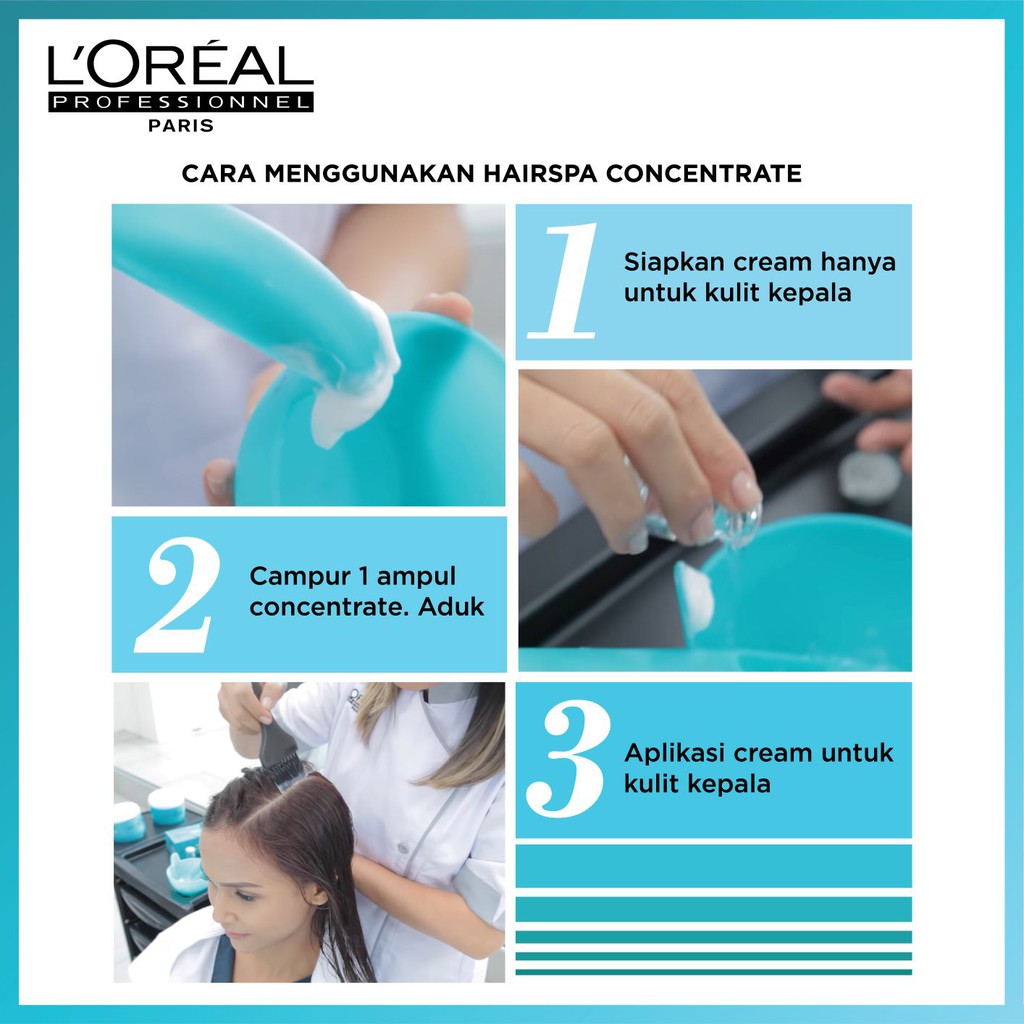 L'ORÉAL
PROFESSIONNEL
PARIS

CARA MENGGUNAKAN HAIRSPA CONCENTRATE

1 Siapkan cream hanya untuk kulit kepala

2 Campur 1 ampul concentrate. Aduk

3 Aplikasi cream untuk kulit kepala