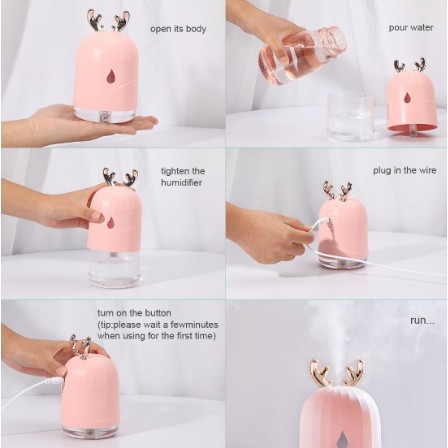 open its body

pour water

tighten the humidifier

plug in the wire

turn on the button
(tip:please wait a fewminutes when using for the first time)

run...