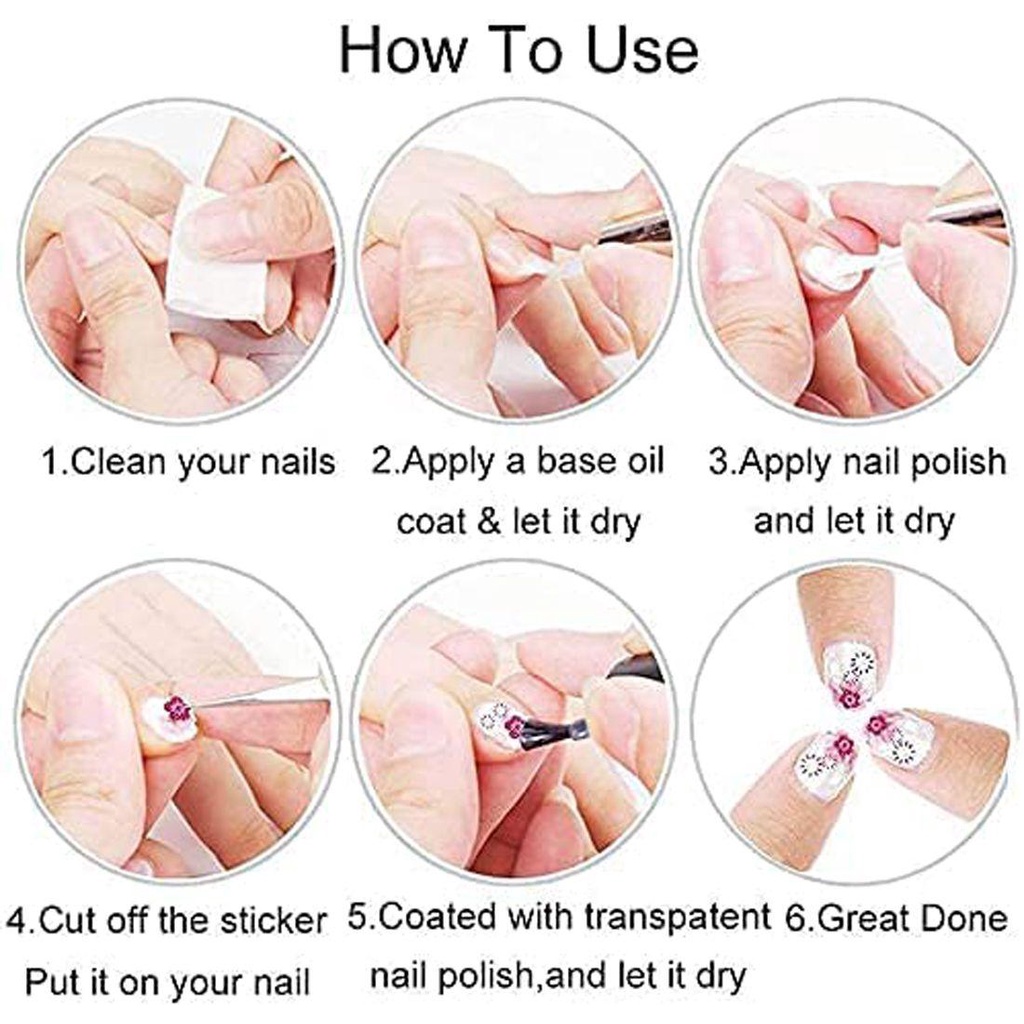 How To Use

1.Clean your nails

2.Apply a base oil coat & let it dry

3.Apply nail polish and let it dry

4.Cut off the sticker Put it on your nail

5.Coated with transpatent nail polish,and let it dry

6.Great Done