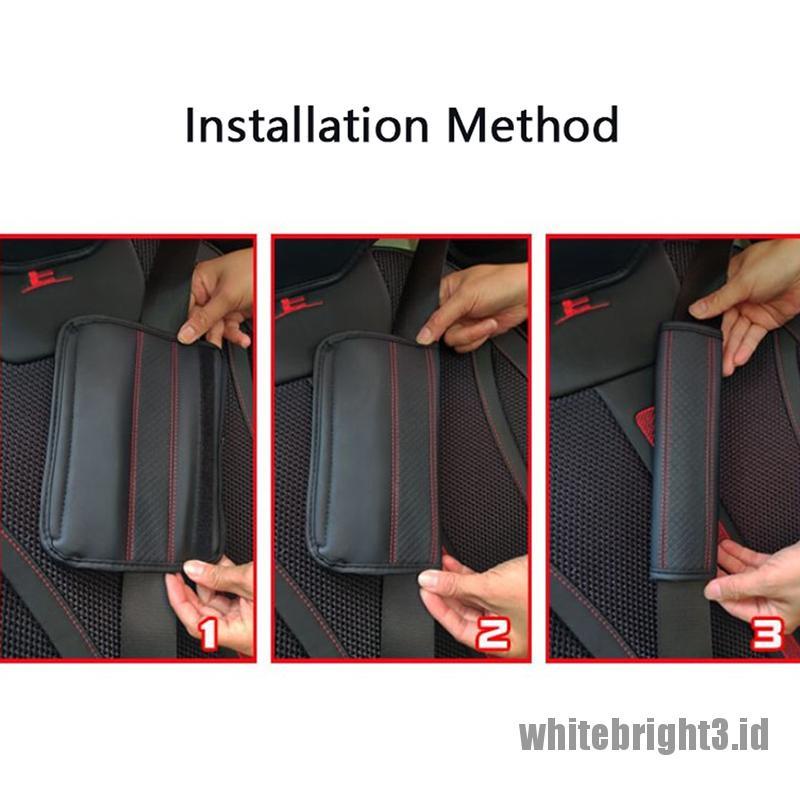 Installation Method

1

2

3

whitebright3.id