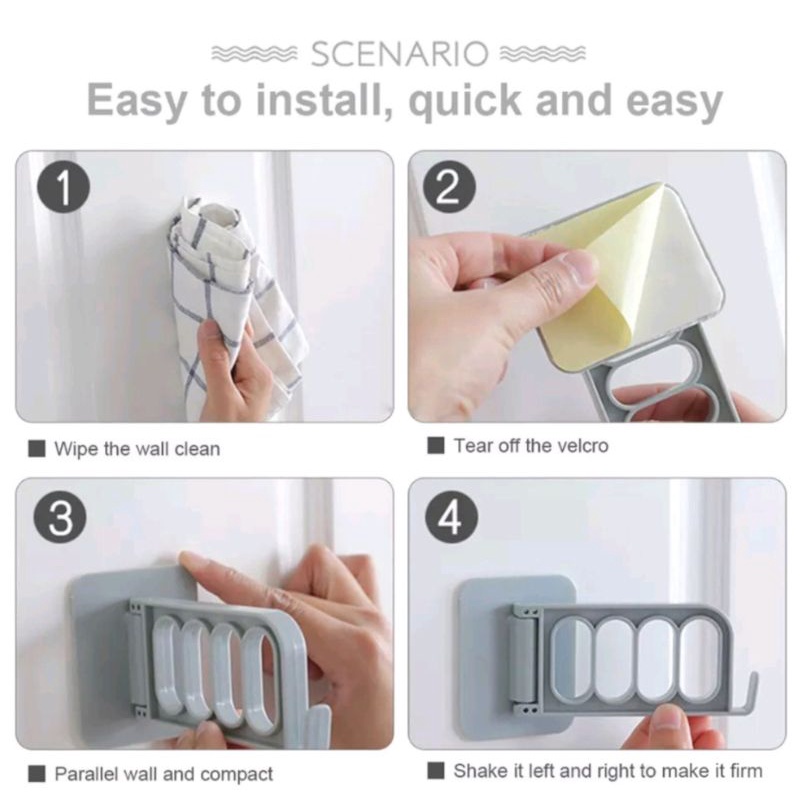 SCENARIO

Easy to install, quick and easy

1

Wipe the wall clean

2

Tear off the velcro

3

Parallel wall and compact

4

Shake it left and right to make it firm