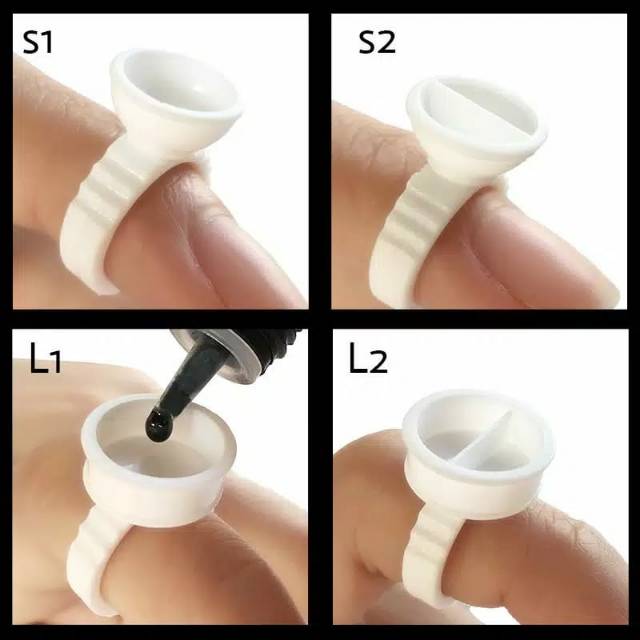 S1

S2

L1

L2