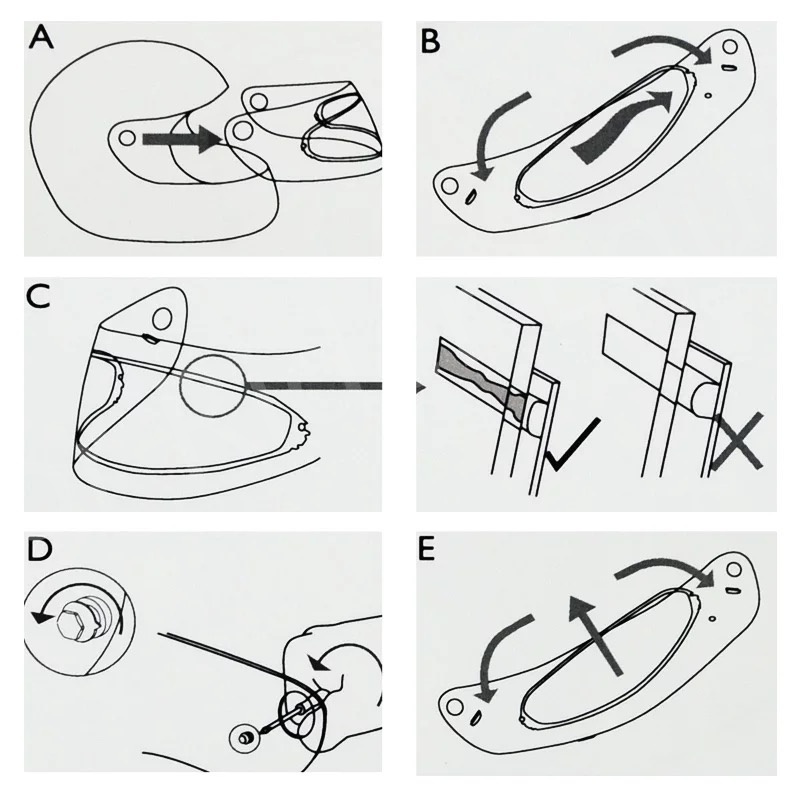 A

B

C

D

E