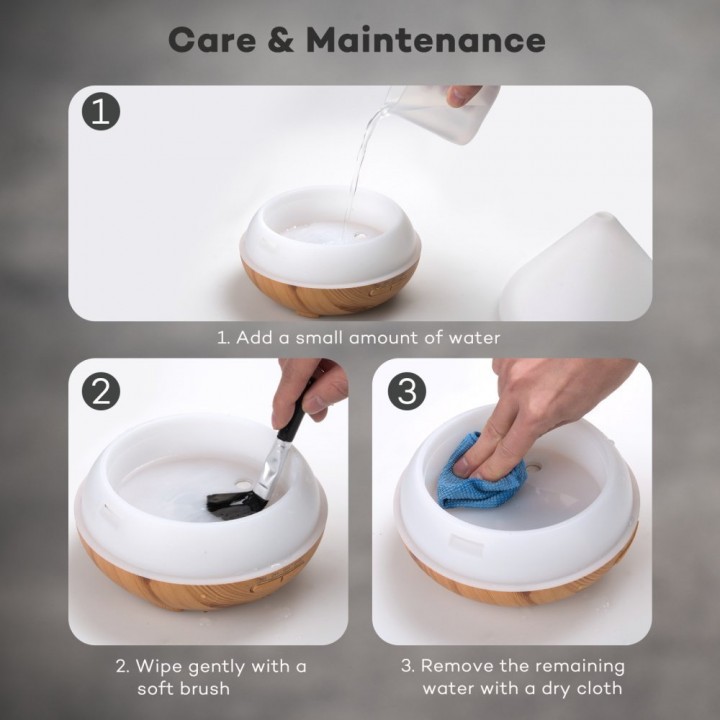 Care & Maintenance

1

1. Add a small amount of water

2

2. Wipe gently with a soft brush

3

3. Remove the remaining water with a dry cloth