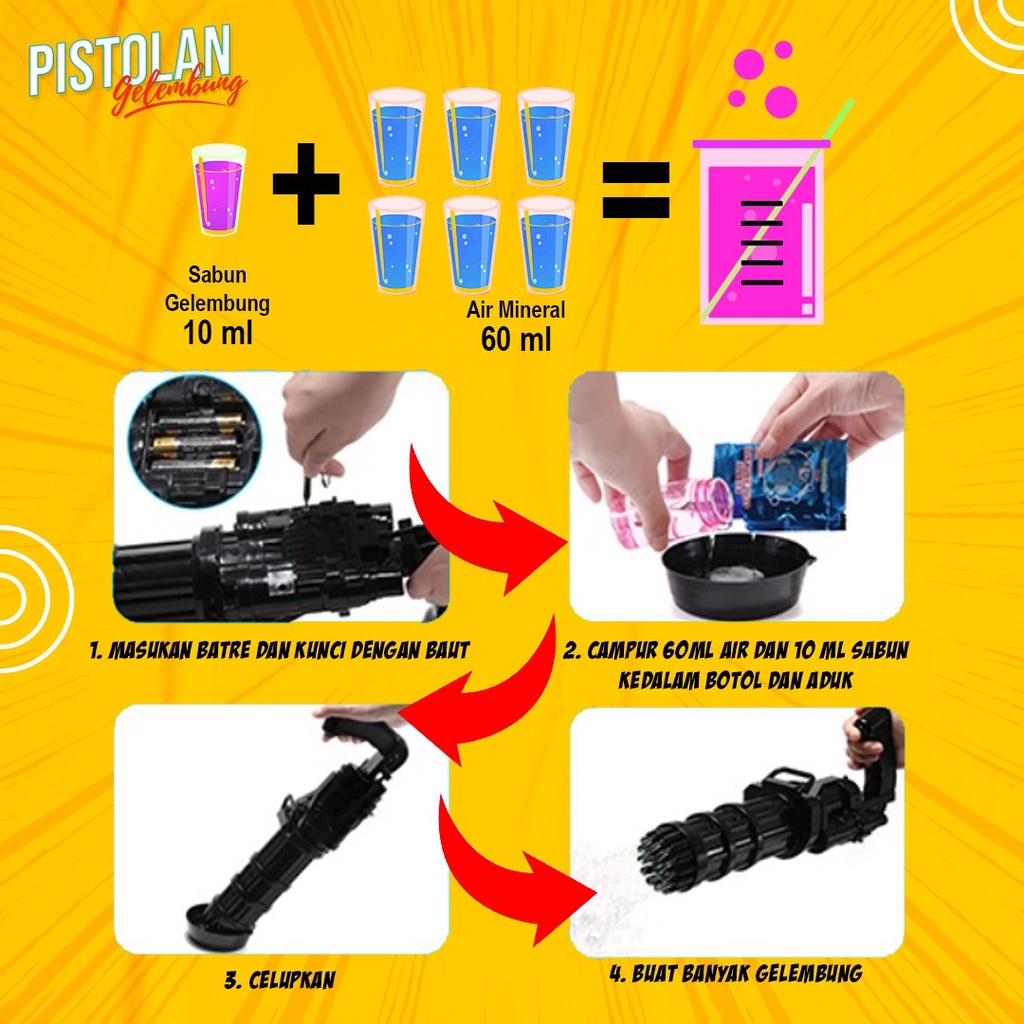 PISTOLAN
Gelembung

Sabun Gelembung
10 ml

Air Mineral
60 ml

1. MASUKAN BATRE DAN KUNCI DENGAN BAUT

2. CAMPUR 60ML AIR DAN 10 ML SABUN KEDALAM BOTOL DAN ADUK

3. CELUPKAN

4. BUAT BANYAK GELEMBUNG