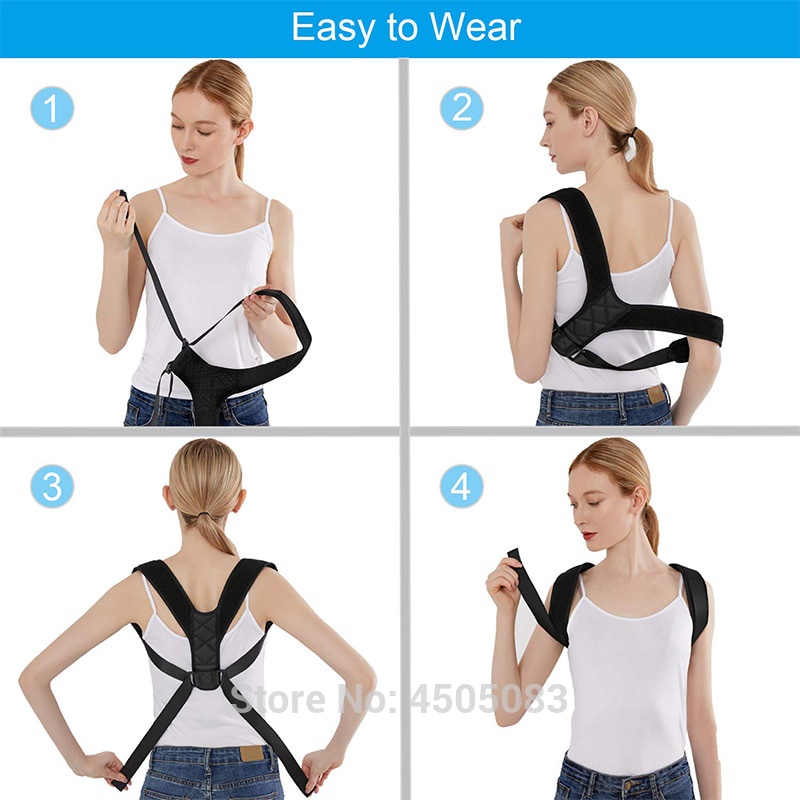 Easy to Wear

1

2

3

4

Store No: 4505083