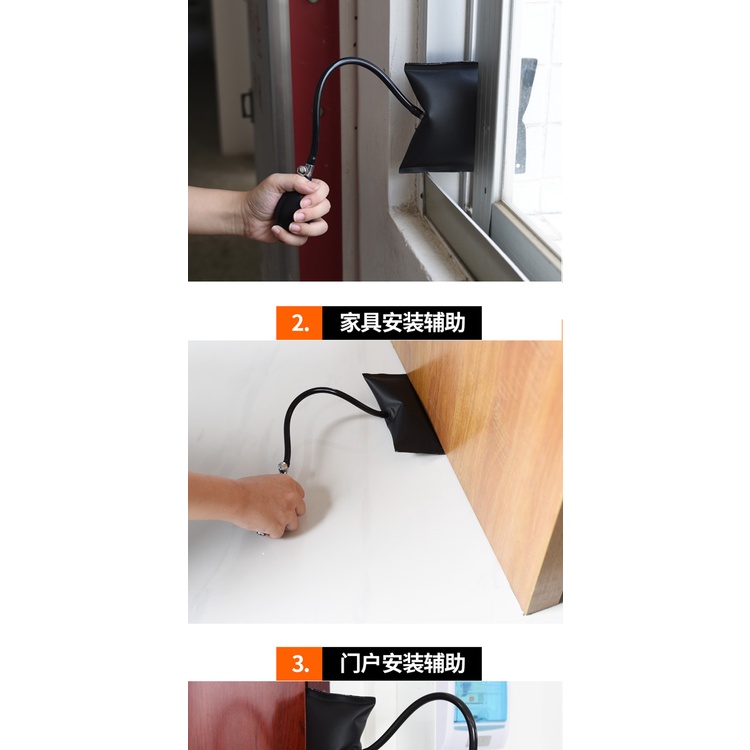 2. 家具安装辅助

3. 门户安装辅助