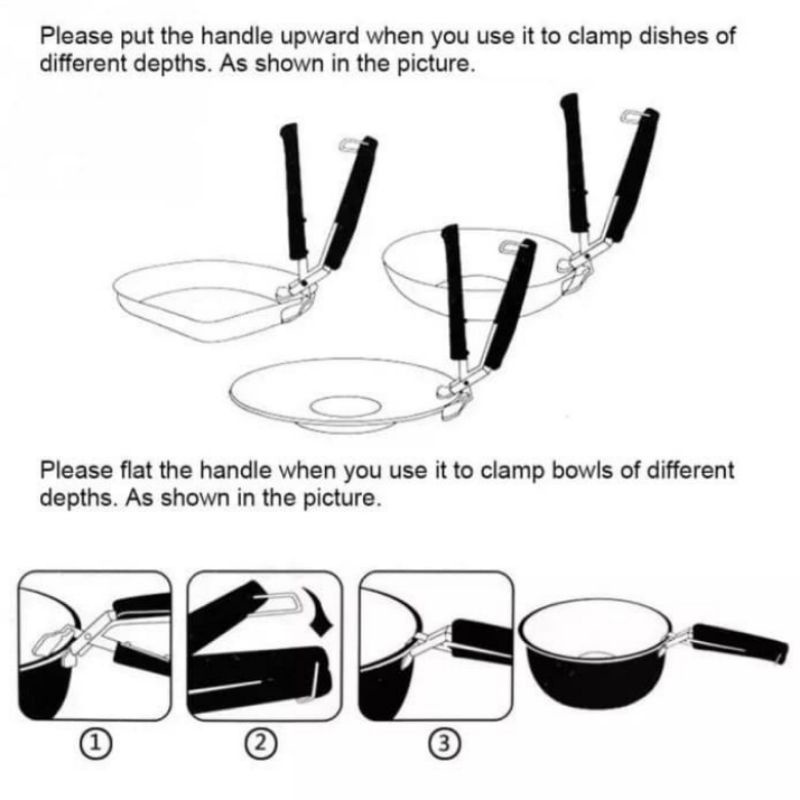 Please put the handle upward when you use it to clamp dishes of different depths. As shown in the picture.

Please flat the handle when you use it to clamp bowls of different depths. As shown in the picture.

①

②

③