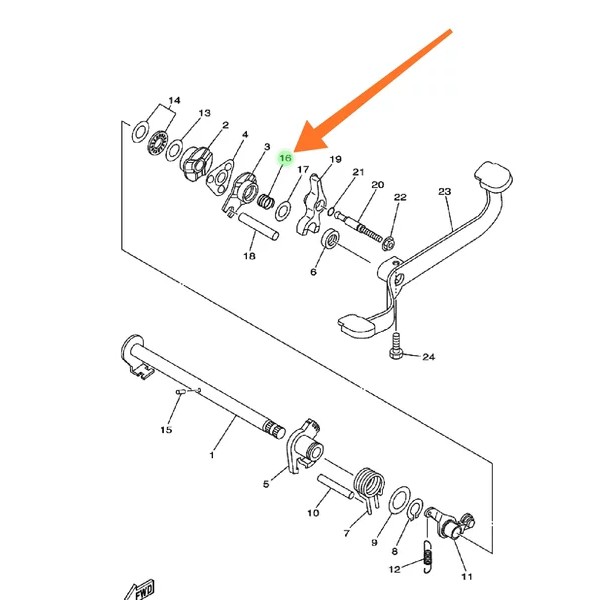 14
13
2
4
3
16
17
19
21
20
22
23
18
6
24
15
1
5
10
7
9
8
12
11
FWD