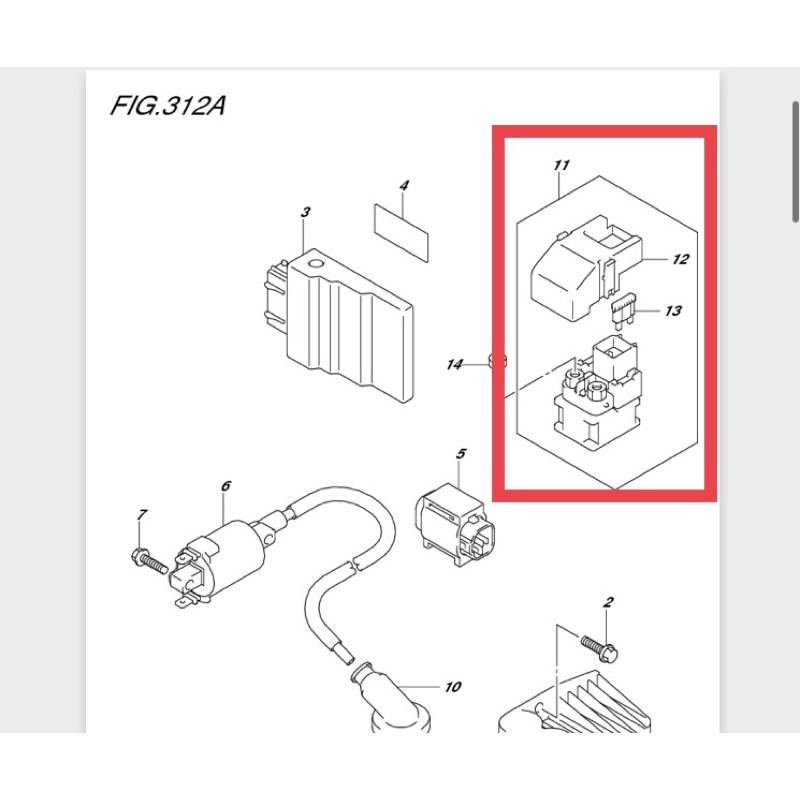 FIG.312A

11

4

3

12

13

14

5

6

7

2

10