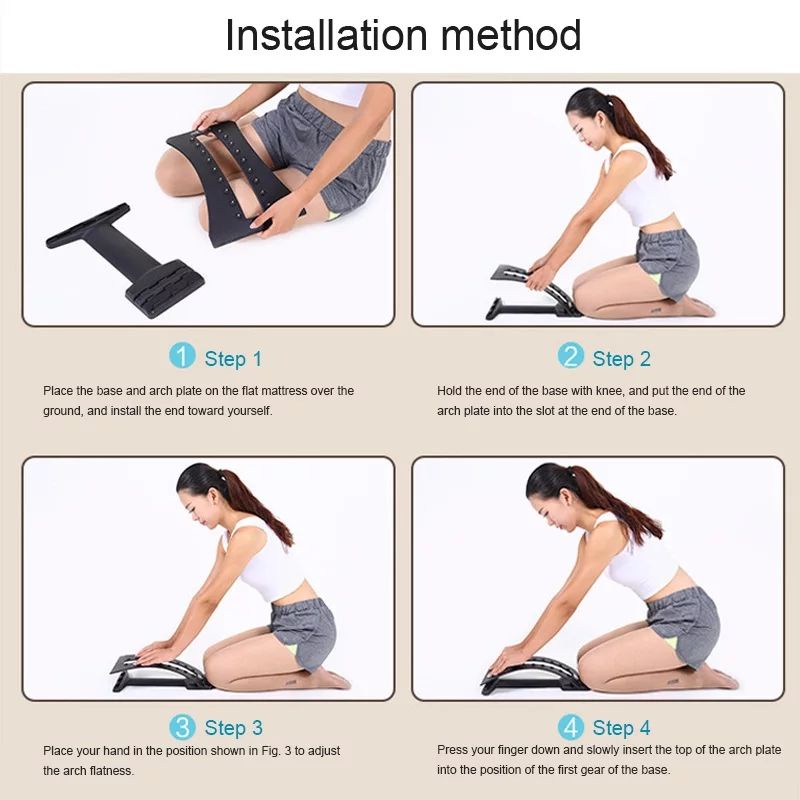 Installation method

1 Step 1

Place the base and arch plate on the flat mattress over the ground, and install the end toward yourself.

2 Step 2

Hold the end of the base with knee, and put the end of the arch plate into the slot at the end of the base.

3 Step 3

Place your hand in the position shown in Fig. 3 to adjust the arch flatness.

4 Step 4

Press your finger down and slowly insert the top of the arch plate into the position of the first gear of the base.