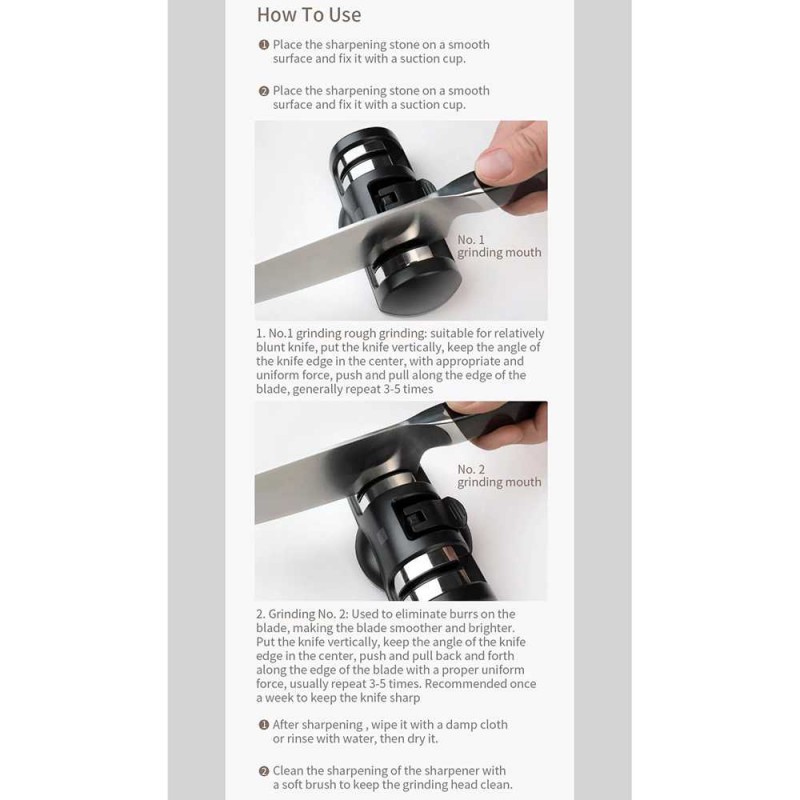 How To Use

❶ Place the sharpening stone on a smooth surface and fix it with a suction cup.

❷ Place the sharpening stone on a smooth surface and fix it with a suction cup.

No. 1 grinding mouth

1. No.1 grinding rough grinding: suitable for relatively blunt knife, put the knife vertically, keep the angle of the knife edge in the center, with appropriate and uniform force, push and pull along the edge of the blade, generally repeat 3-5 times

No. 2 grinding mouth

2. Grinding No. 2: Used to eliminate burrs on the blade, making the blade smoother and brighter. Put the knife vertically, keep the angle of the knife edge in the center, push and pull back and forth along the edge of the blade with a proper uniform force, usually repeat 3-5 times. Recommended once a week to keep the knife sharp

❶ After sharpening , wipe it with a damp cloth or rinse with water, then dry it.

❷ Clean the sharpening of the sharpener with a soft brush to keep the grinding head clean.