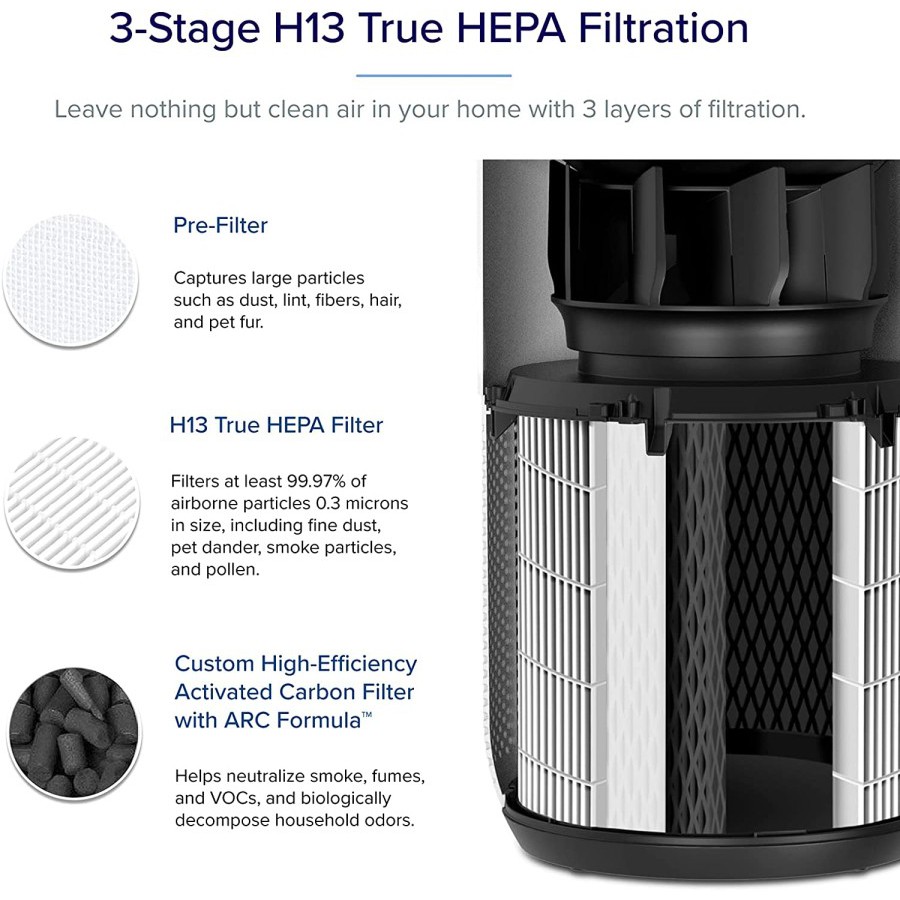 3-Stage H13 True HEPA Filtration

Leave nothing but clean air in your home with 3 layers of filtration.

Pre-Filter

Captures large particles such as dust, lint, fibers, hair, and pet fur.

H13 True HEPA Filter

Filters at least 99.97% of airborne particles 0.3 microns in size, including fine dust, pet dander, smoke particles, and pollen.

Custom High-Efficiency Activated Carbon Filter with ARC Formula™

Helps neutralize smoke, fumes, and VOCs, and biologically decompose household odors.