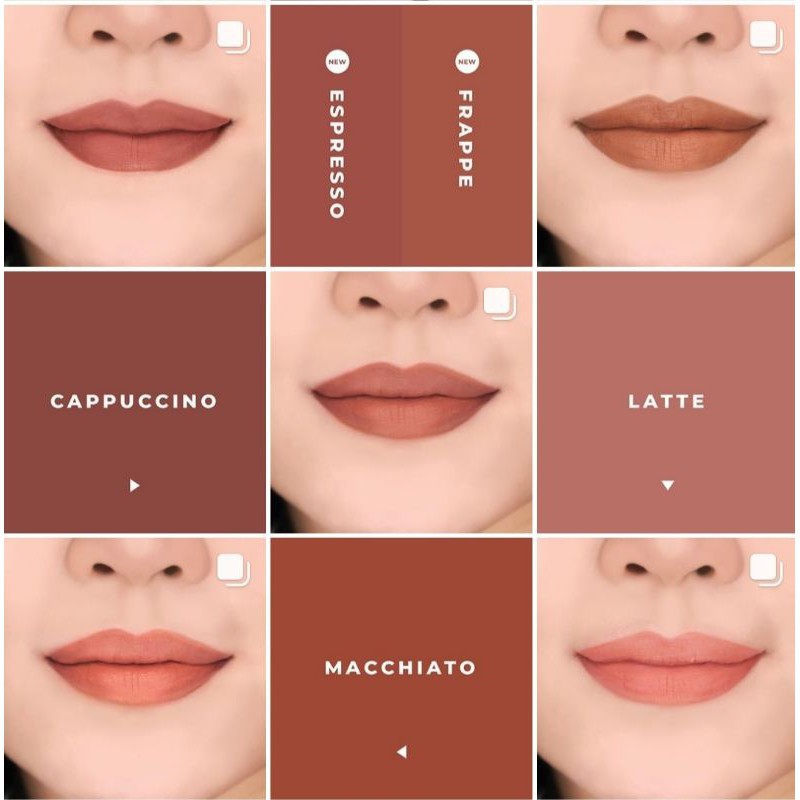 NEW
ESPRESSO

NEW
FRAPPE

CAPPUCCINO

LATTE

MACCHIATO