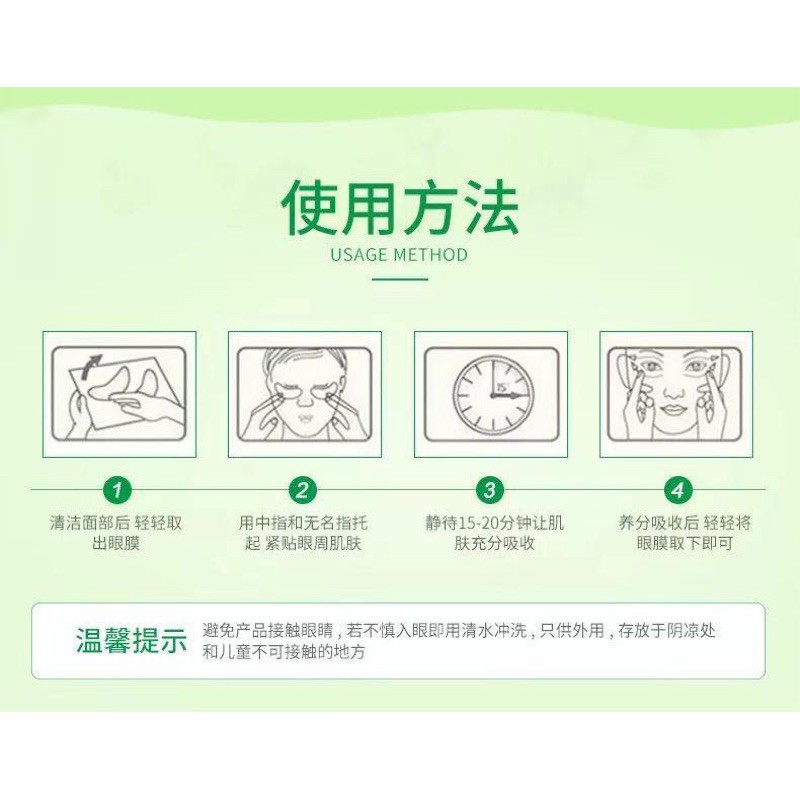 使用方法
USAGE METHOD

15'

1
清洁面部后 轻轻取出眼膜

2
用中指和无名指托起 紧贴眼周肌肤

3
静待15-20分钟让肌肤充分吸收

4
养分吸收后 轻轻将眼膜取下即可

温馨提示
避免产品接触眼睛，若不慎入眼即用清水冲洗，只供外用，存放于阴凉处和儿童不可接触的地方