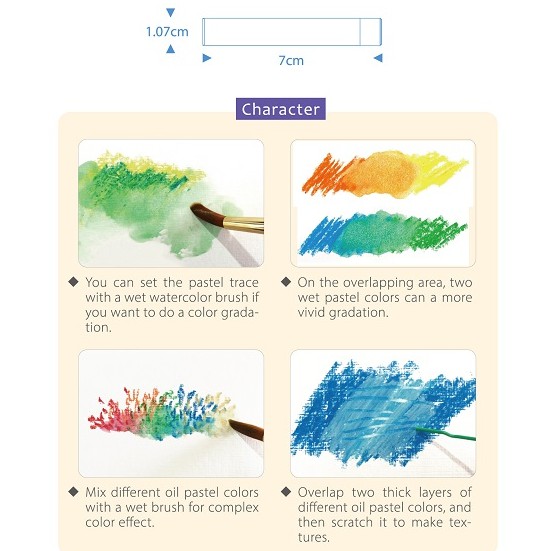 1.07cm

7cm

Character

◆ You can set the pastel trace with a wet watercolor brush if you want to do a color gradation.

◆ On the overlapping area, two wet pastel colors can a more vivid gradation.

◆ Mix different oil pastel colors with a wet brush for complex color effect.

◆ Overlap two thick layers of different oil pastel colors, and then scratch it to make textures.