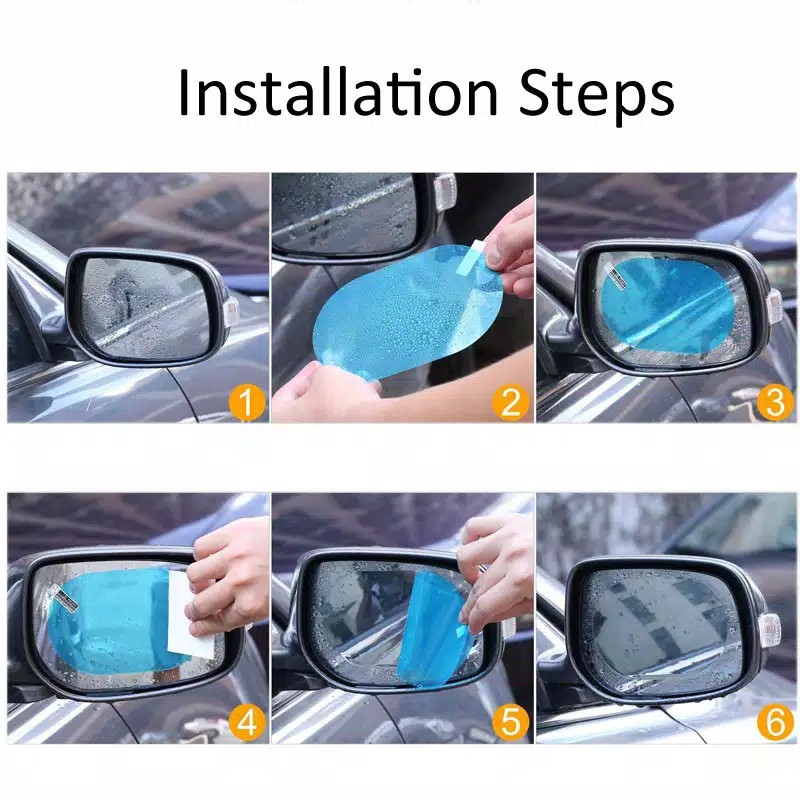 Installation Steps

1

2

3

4

5

6