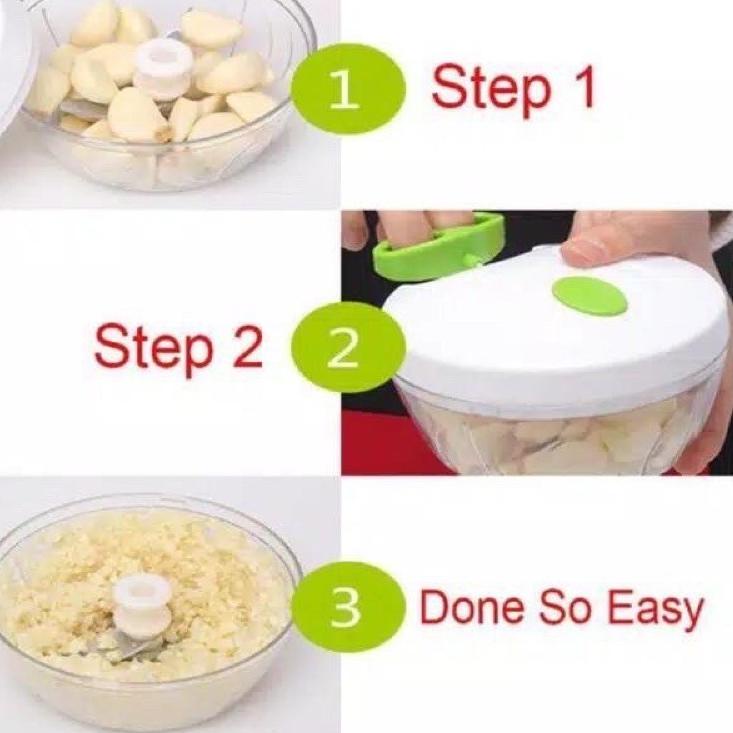 1 Step 1

Step 2 2

3 Done So Easy