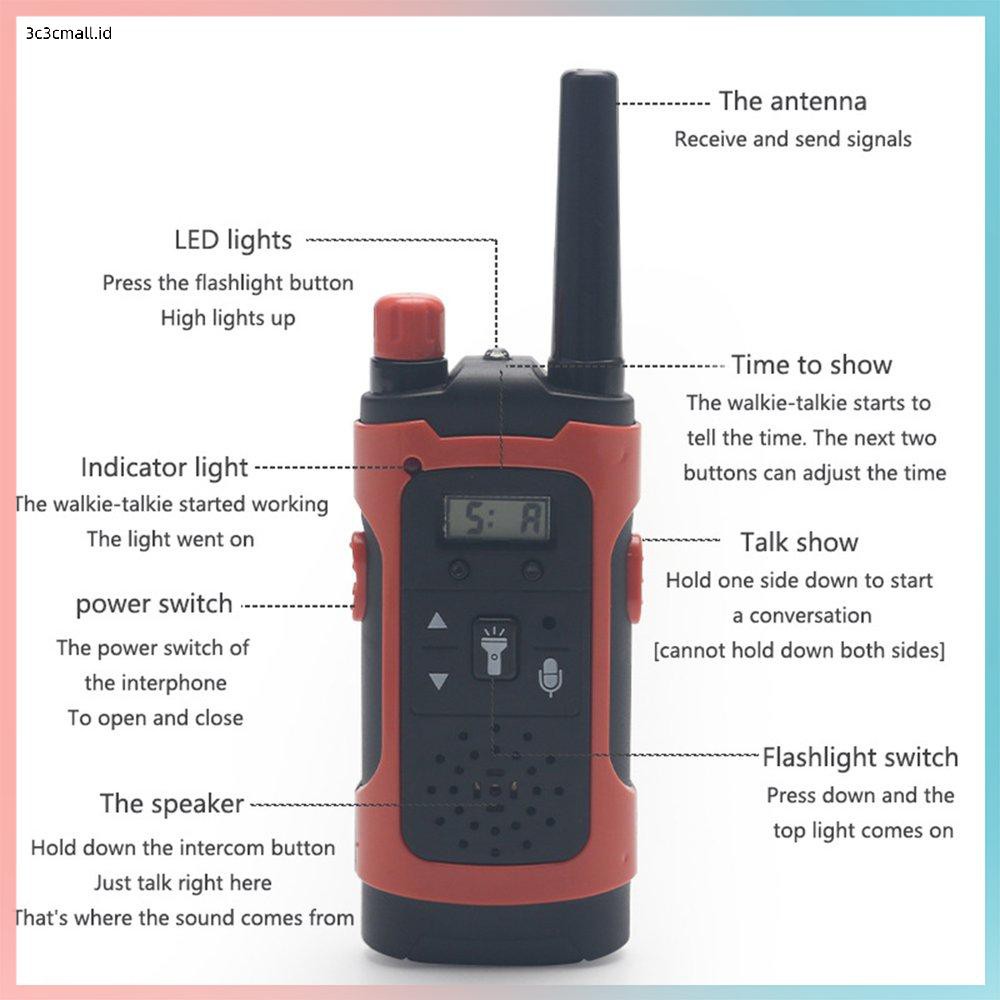 3c3cmall.id

The antenna
Receive and send signals

LED lights
Press the flashlight button
High lights up

Time to show
The walkie-talkie starts to tell the time. The next two buttons can adjust the time

Indicator light
The walkie-talkie started working
The light went on

S: A

Talk show
Hold one side down to start a conversation
[cannot hold down both sides]

power switch
The power switch of the interphone
To open and close

Flashlight switch
Press down and the top light comes on

The speaker
Hold down the intercom button
Just talk right here
That's where the sound comes from