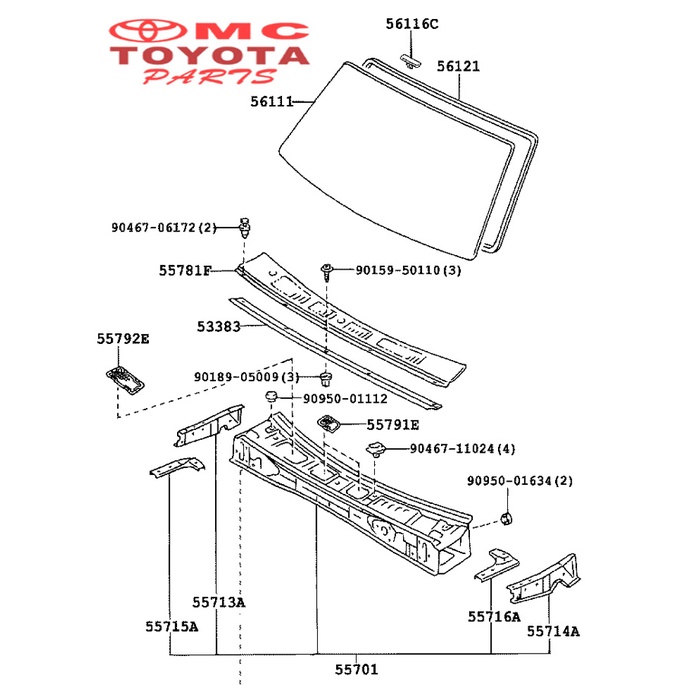 MC
TOYOTA
PARTS

56116C
56121
56111
90467-06172(2)
55781F
90159-50110(3)
53383
55792E
90189-05009(3)
90950-01112
55791E
90467-11024(4)
90950-01634(2)
55713A
55715A
55716A
55714A
55701