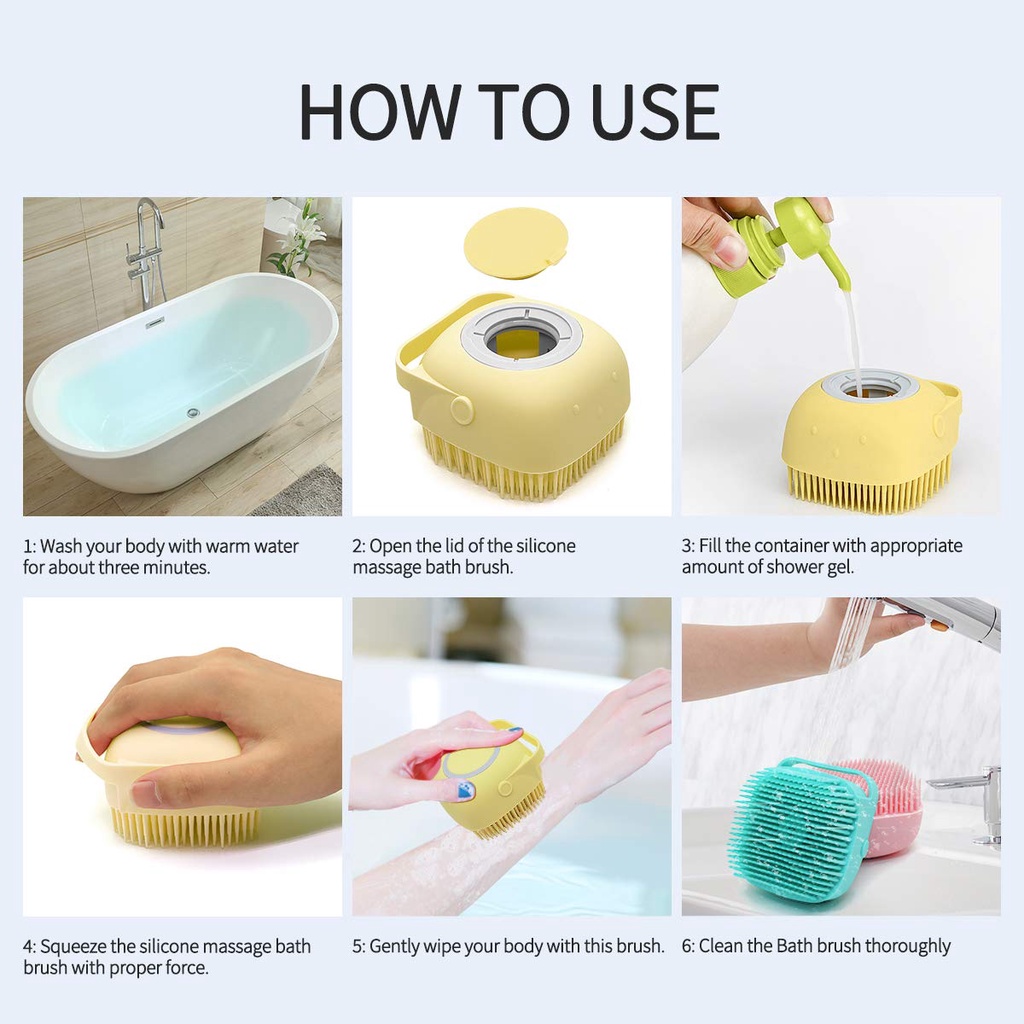 HOW TO USE

1: Wash your body with warm water for about three minutes.

2: Open the lid of the silicone massage bath brush.

3: Fill the container with appropriate amount of shower gel.

4: Squeeze the silicone massage bath brush with proper force.

5: Gently wipe your body with this brush.

6: Clean the Bath brush thoroughly