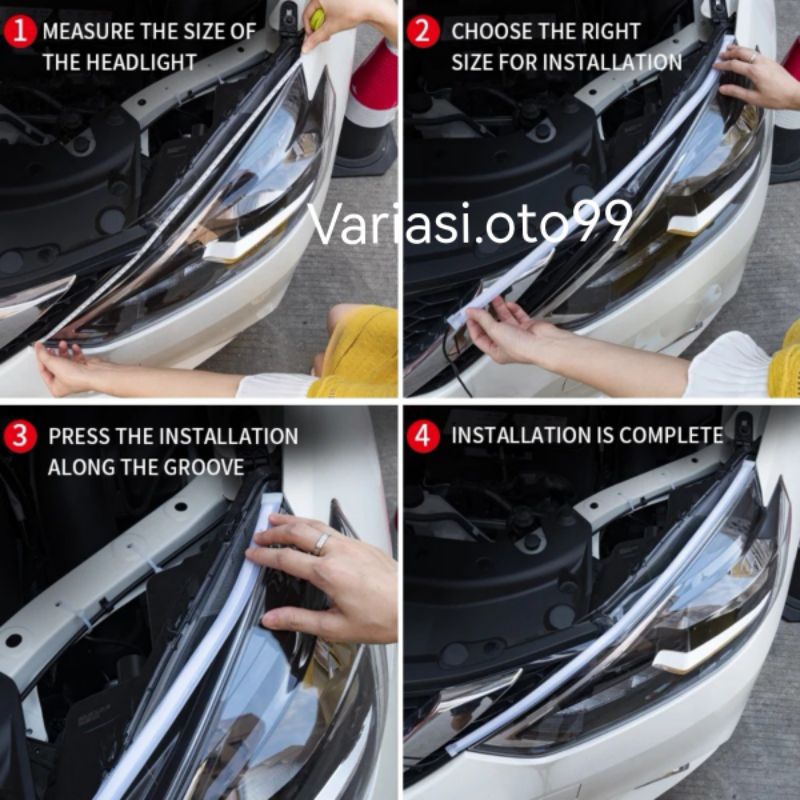 1 MEASURE THE SIZE OF THE HEADLIGHT

2 CHOOSE THE RIGHT SIZE FOR INSTALLATION

Variasi.oto99

3 PRESS THE INSTALLATION ALONG THE GROOVE

4 INSTALLATION IS COMPLETE