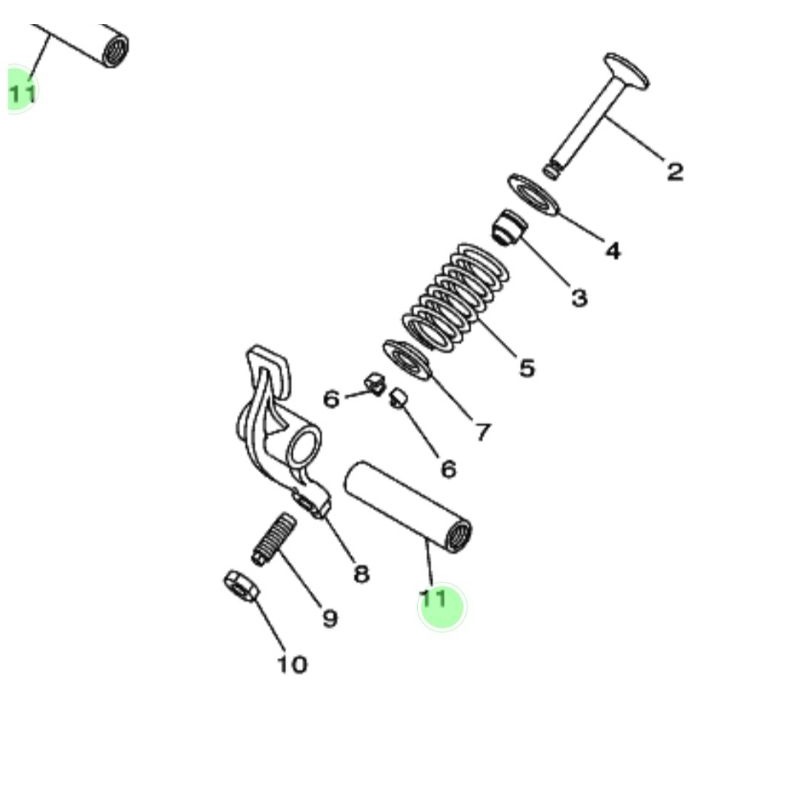 11
2
4
3
5
6
7
6
8
11
9
10