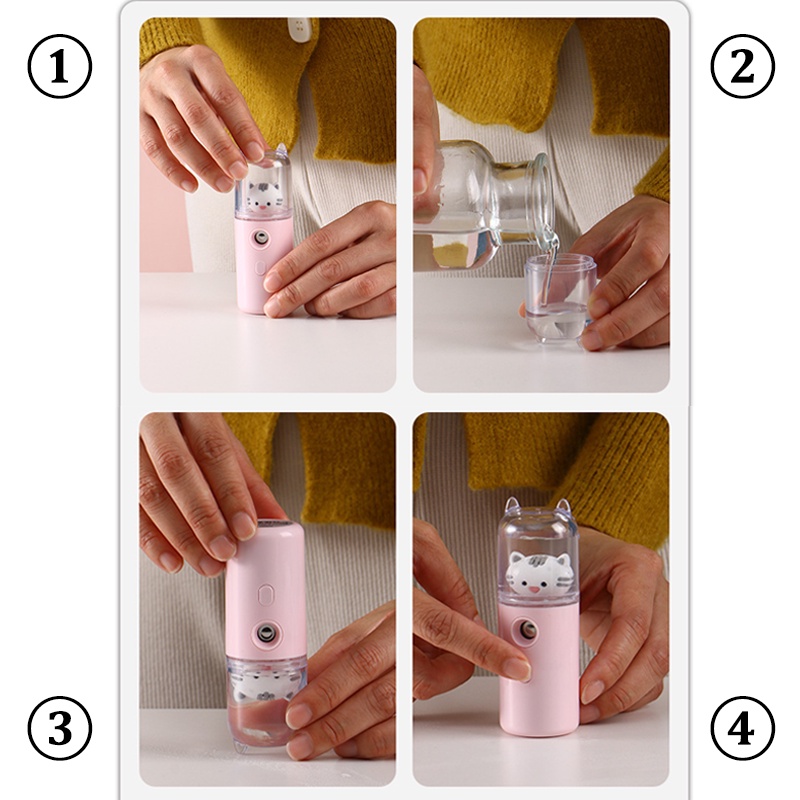 ①
②
③
④