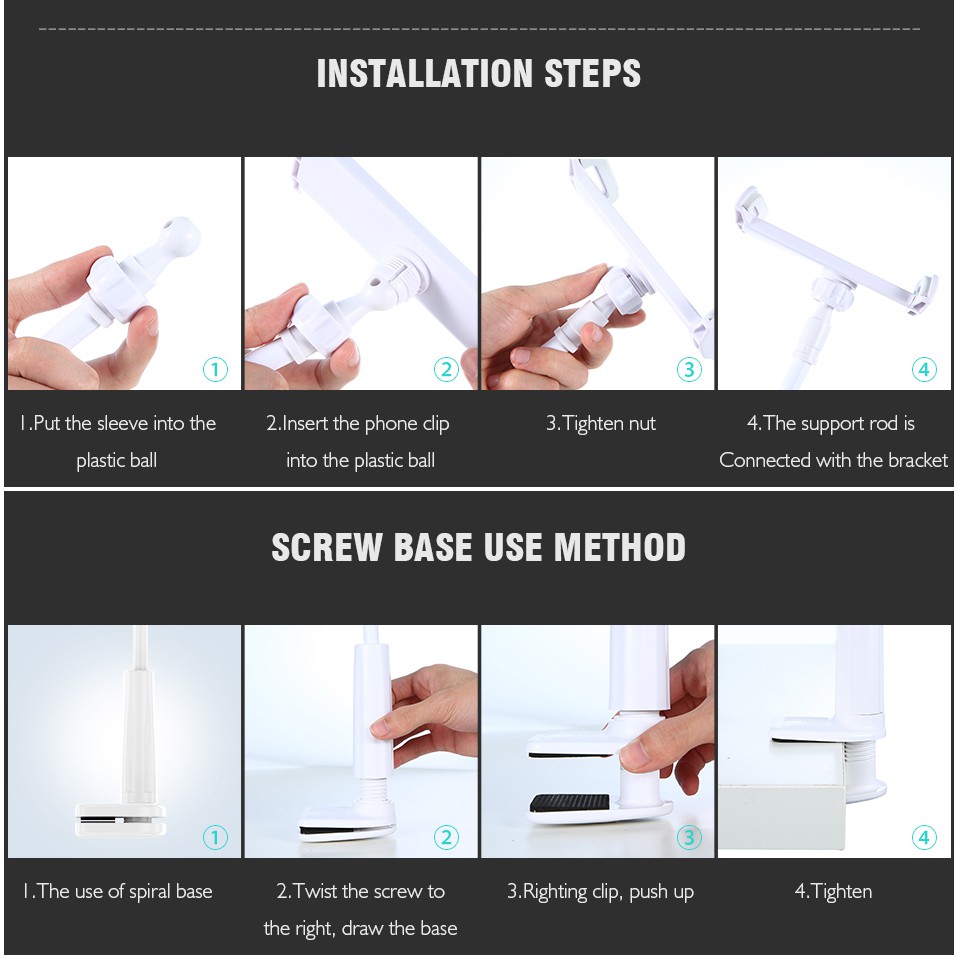 INSTALLATION STEPS

①

②

③

④

1.Put the sleeve into the plastic ball

2.Insert the phone clip into the plastic ball

3.Tighten nut

4.The support rod is Connected with the bracket

SCREW BASE USE METHOD

①

②

③

④

1.The use of spiral base

2.Twist the screw to the right, draw the base

3.Righting clip, push up

4.Tighten