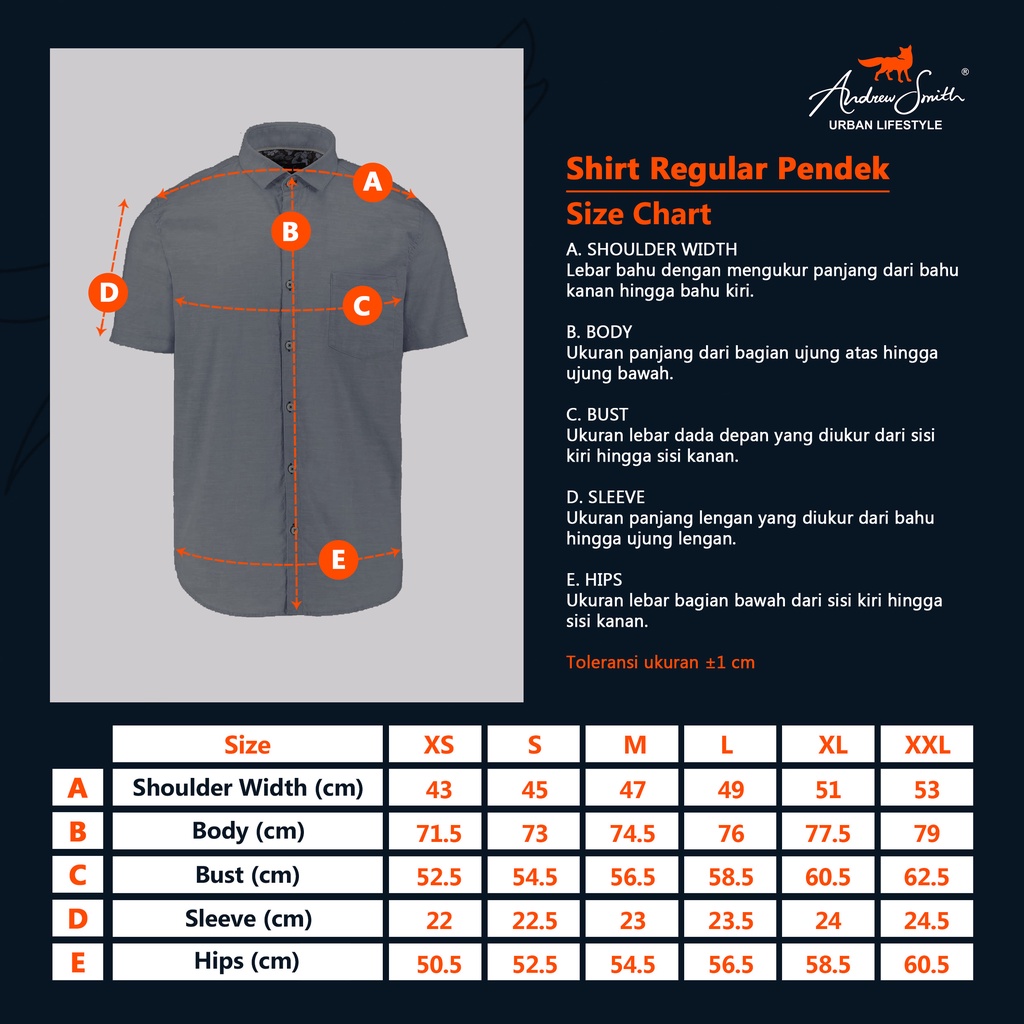 A
B
C
D
E

Andrew Smith®
URBAN LIFESTYLE

Shirt Regular Pendek
Size Chart

A. SHOULDER WIDTH
Lebar bahu dengan mengukur panjang dari bahu kanan hingga bahu kiri.

B. BODY
Ukuran panjang dari bagian ujung atas hingga ujung bawah.

C. BUST
Ukuran lebar dada depan yang diukur dari sisi kiri hingga sisi kanan.

D. SLEEVE
Ukuran panjang lengan yang diukur dari bahu hingga ujung lengan.

E. HIPS
Ukuran lebar bagian bawah dari sisi kiri hingga sisi kanan.

Toleransi ukuran ±1 cm

| | Size | XS | S | M | L | XL | XXL |
|---|---|---|---|---|---|---|---|
| A | Shoulder Width (cm) | 43 | 45 | 47 | 49 | 51 | 53 |
| B | Body (cm) | 71.5 | 73 | 74.5 | 76 | 77.5 | 79 |
| C | Bust (cm) | 52.5 | 54.5 | 56.5 | 58.5 | 60.5 | 62.5 |
| D | Sleeve (cm) | 22 | 22.5 | 23 | 23.5 | 24 | 24.5 |
| E | Hips (cm) | 50.5 | 52.5 | 54.5 | 56.5 | 58.5 | 60.5 |