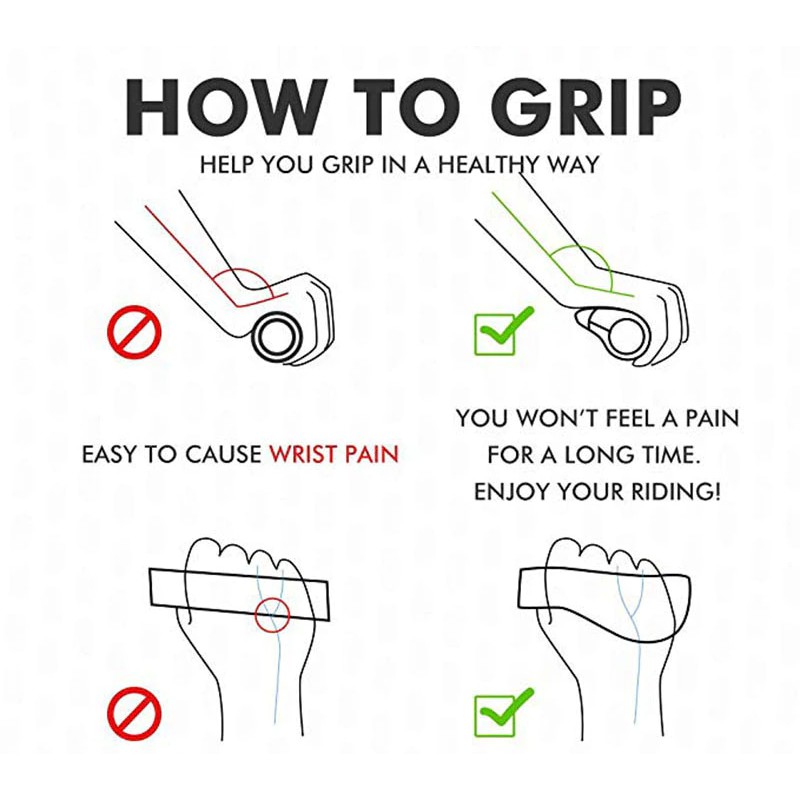 HOW TO GRIP

HELP YOU GRIP IN A HEALTHY WAY

EASY TO CAUSE WRIST PAIN

YOU WON'T FEEL A PAIN FOR A LONG TIME. ENJOY YOUR RIDING!