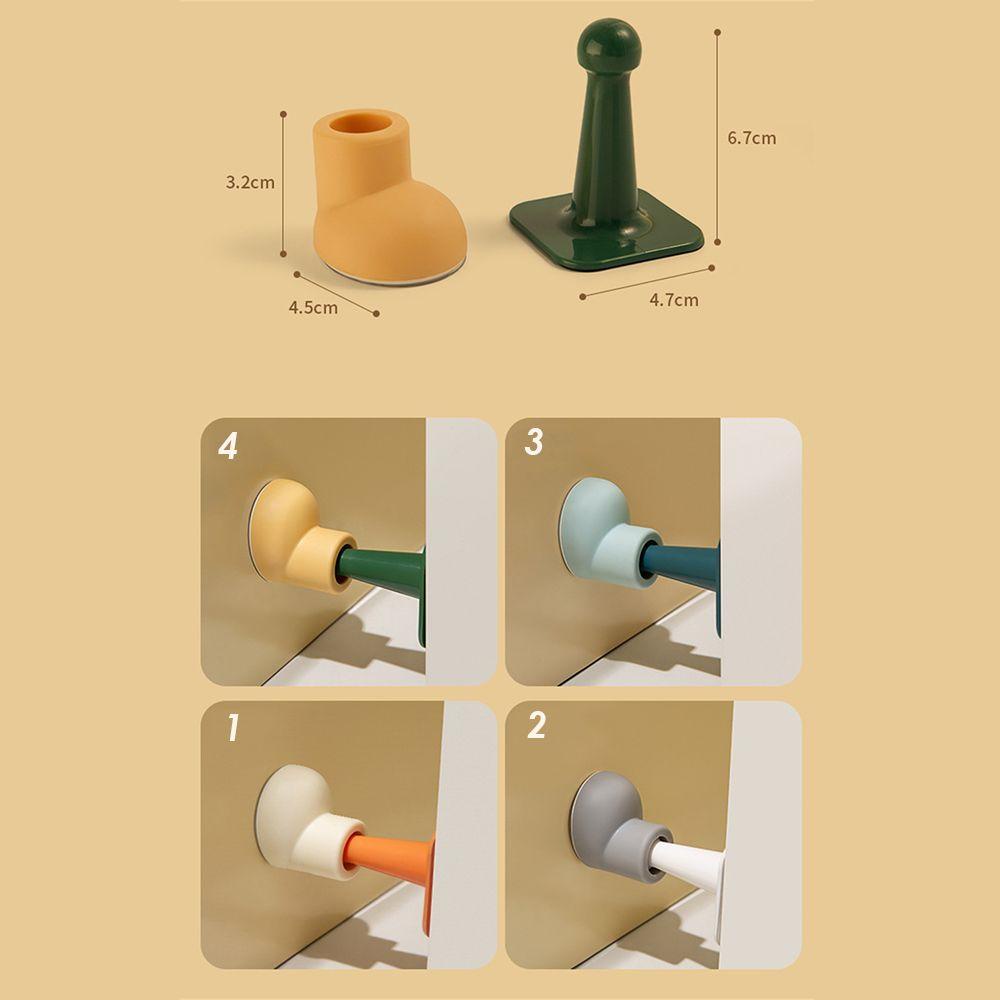 3.2cm
4.5cm
6.7cm
4.7cm

4
3
1
2