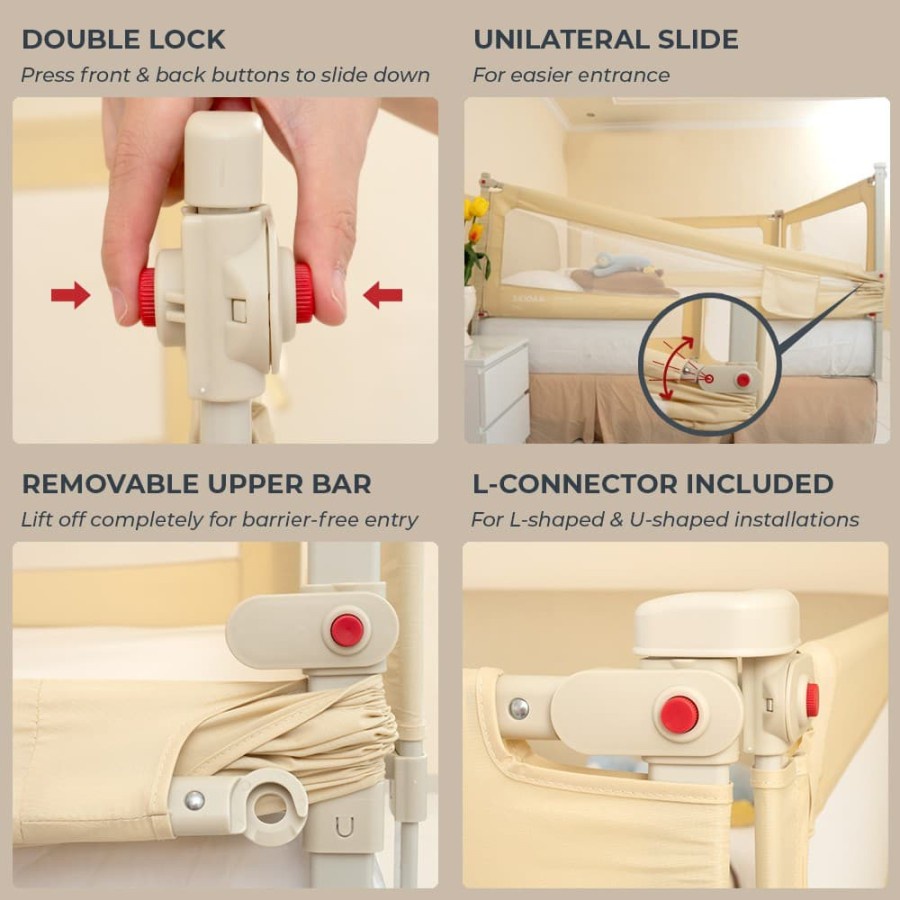 DOUBLE LOCK
Press front & back buttons to slide down

UNILATERAL SLIDE
For easier entrance

REMOVABLE UPPER BAR
Lift off completely for barrier-free entry

L-CONNECTOR INCLUDED
For L-shaped & U-shaped installations