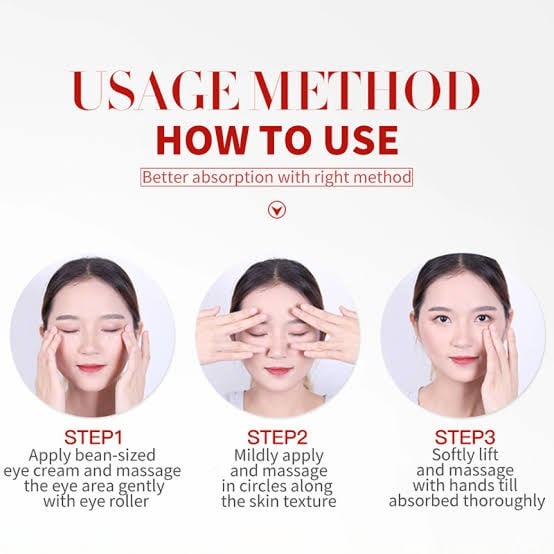 USAGE METHOD
HOW TO USE
Better absorption with right method

STEP1
Apply bean-sized eye cream and massage the eye area gently with eye roller

STEP2
Mildly apply and massage in circles along the skin texture

STEP3
Softly lift and massage with hands till absorbed thoroughly