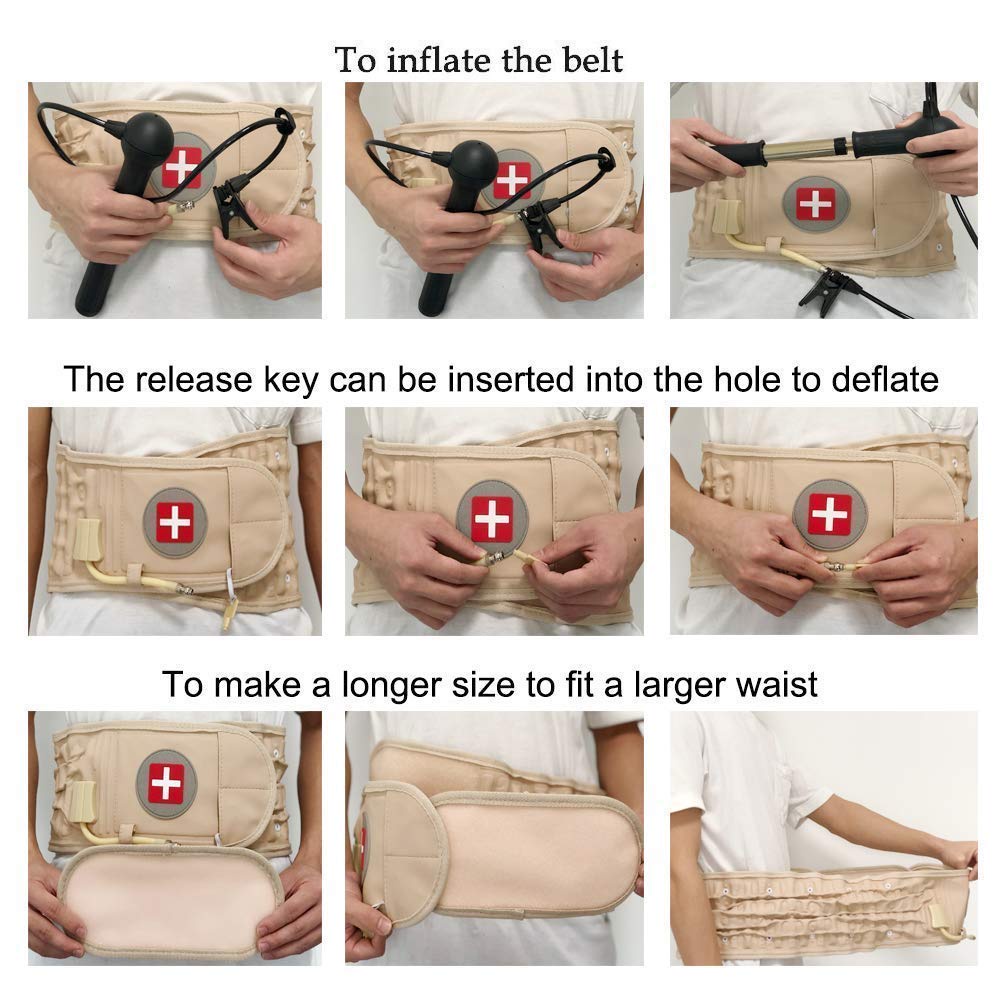 To inflate the belt

The release key can be inserted into the hole to deflate

To make a longer size to fit a larger waist