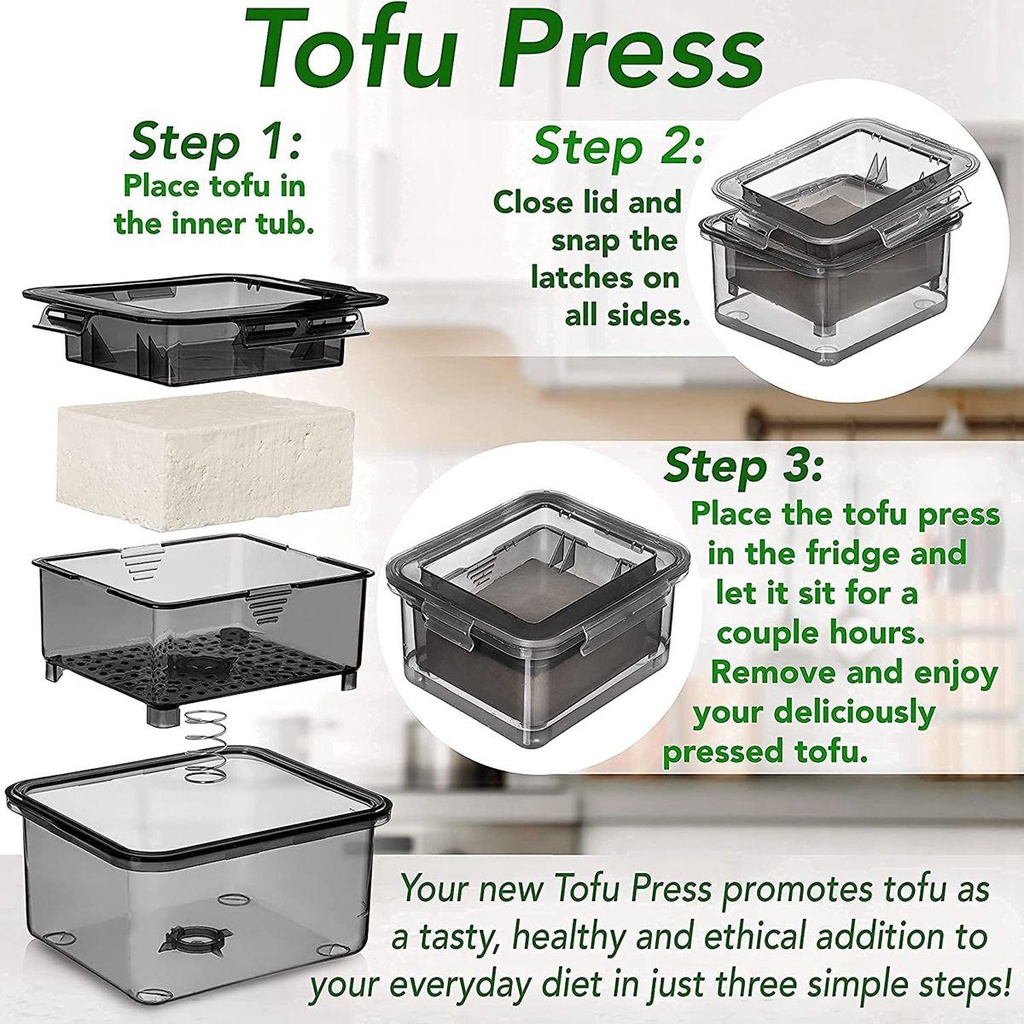 Tofu Press

Step 1:
Place tofu in the inner tub.

Step 2:
Close lid and snap the latches on all sides.

Step 3:
Place the tofu press in the fridge and let it sit for a couple hours. Remove and enjoy your deliciously pressed tofu.

Your new Tofu Press promotes tofu as a tasty, healthy and ethical addition to your everyday diet in just three simple steps!