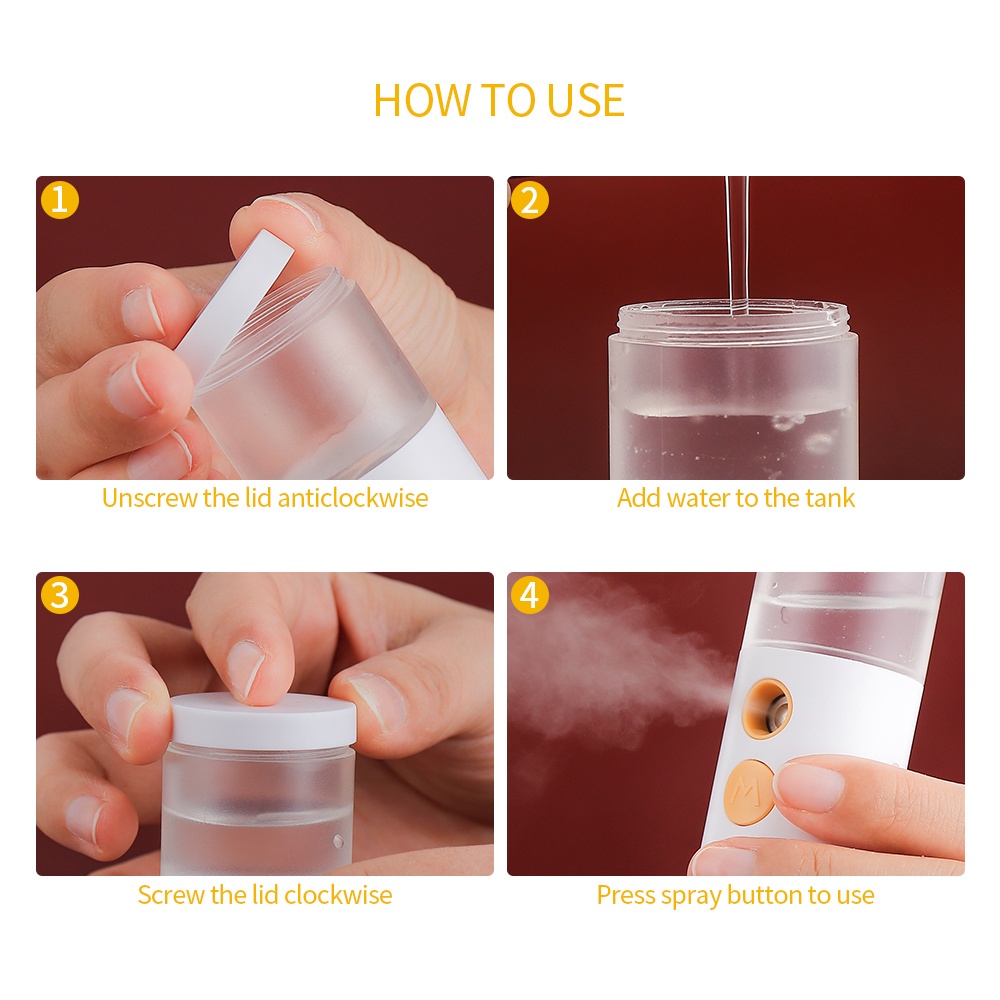 HOW TO USE

1
Unscrew the lid anticlockwise

2
Add water to the tank

3
Screw the lid clockwise

4
M
Press spray button to use