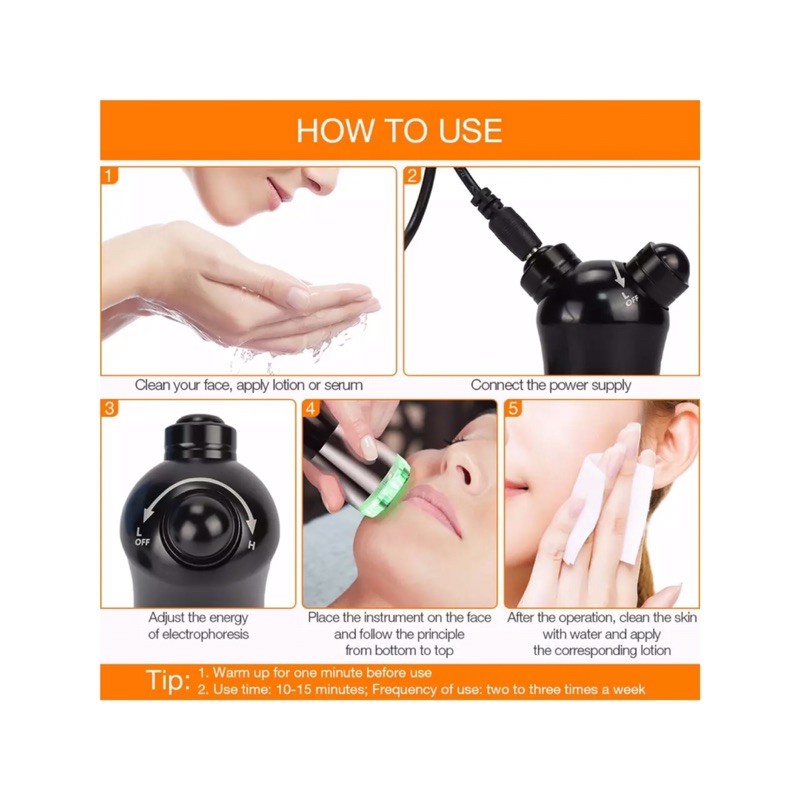 HOW TO USE

1

Clean your face, apply lotion or serum

2

L
OFF

Connect the power supply

3

L
OFF
H

Adjust the energy of electrophoresis

4

Place the instrument on the face and follow the principle from bottom to top

5

After the operation, clean the skin with water and apply the corresponding lotion

Tip: 1. Warm up for one minute before use
2. Use time: 10-15 minutes; Frequency of use: two to three times a week