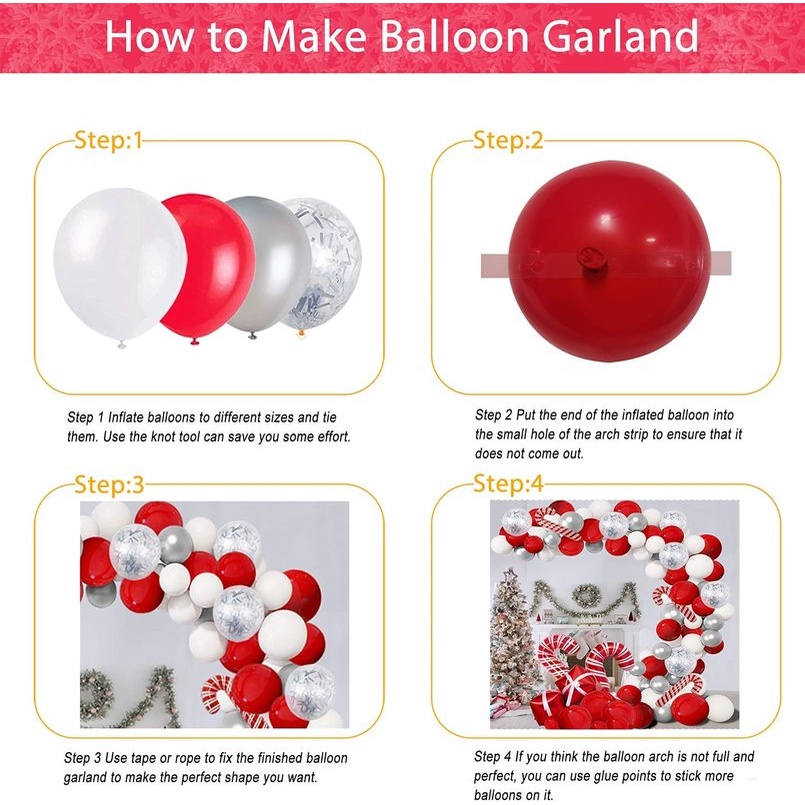 How to Make Balloon Garland

Step:1

Step 1 Inflate balloons to different sizes and tie them. Use the knot tool can save you some effort.

Step:2

Step 2 Put the end of the inflated balloon into the small hole of the arch strip to ensure that it does not come out.

Step:3

Step 3 Use tape or rope to fix the finished balloon garland to make the perfect shape you want.

Step:4

Step 4 If you think the balloon arch is not full and perfect, you can use glue points to stick more balloons on it.