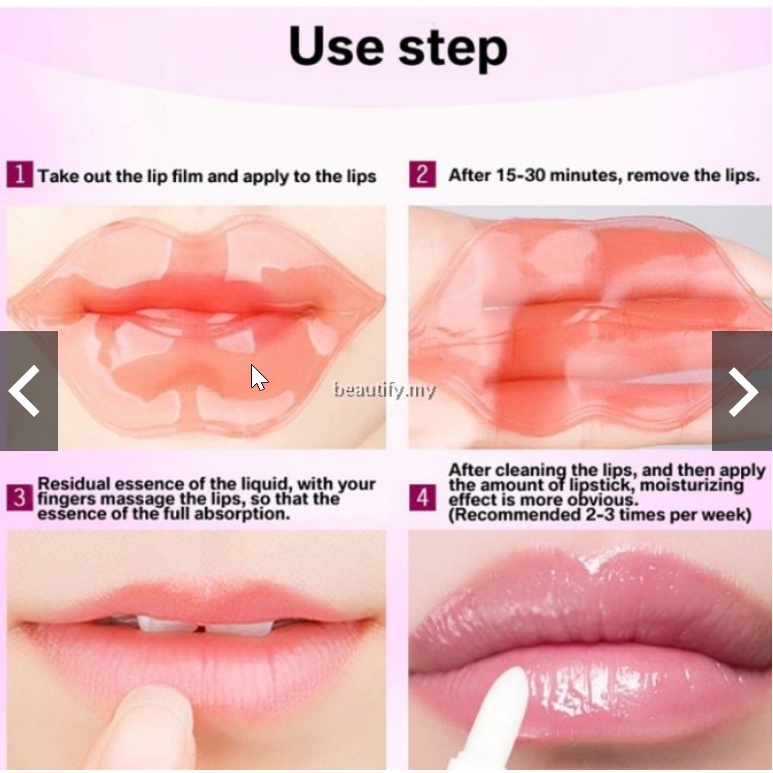 Use step

1 Take out the lip film and apply to the lips

2 After 15-30 minutes, remove the lips.

beautify.my

3 Residual essence of the liquid, with your fingers massage the lips, so that the essence of the full absorption.

4 After cleaning the lips, and then apply the amount of lipstick, moisturizing effect is more obvious. (Recommended 2-3 times per week)