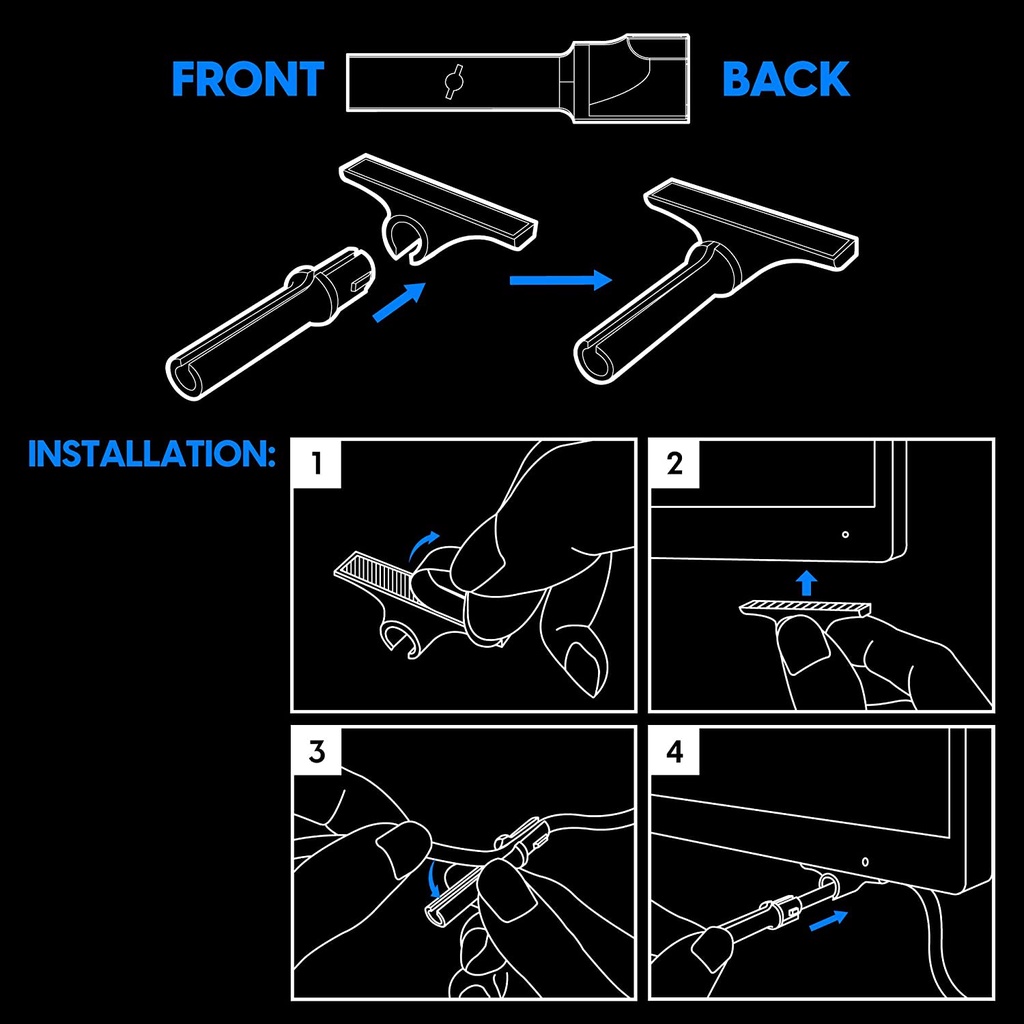 FRONT BACK

INSTALLATION:

1

2

3

4